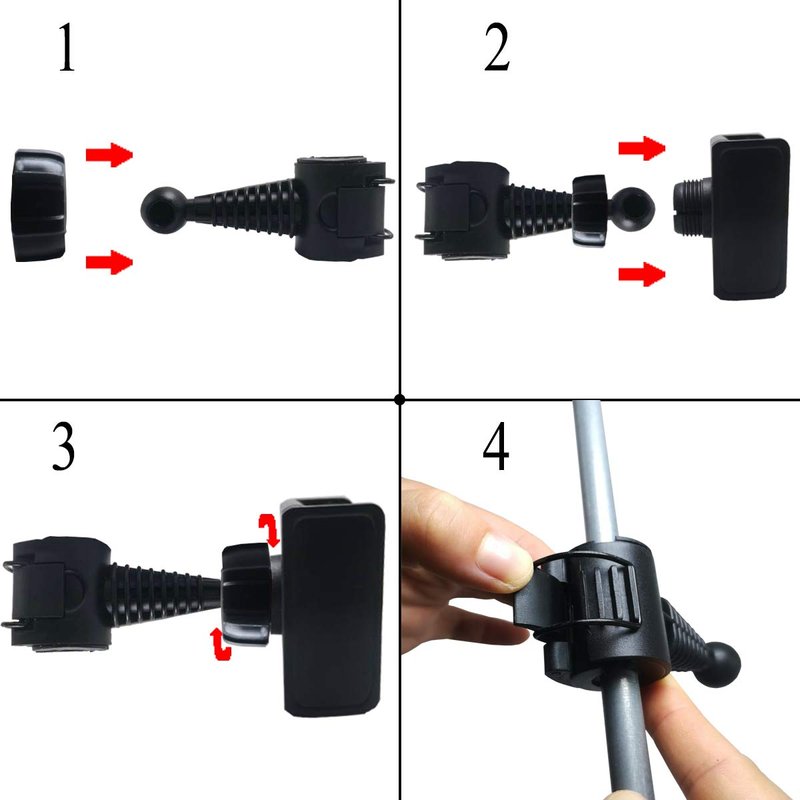 1

2

3

4