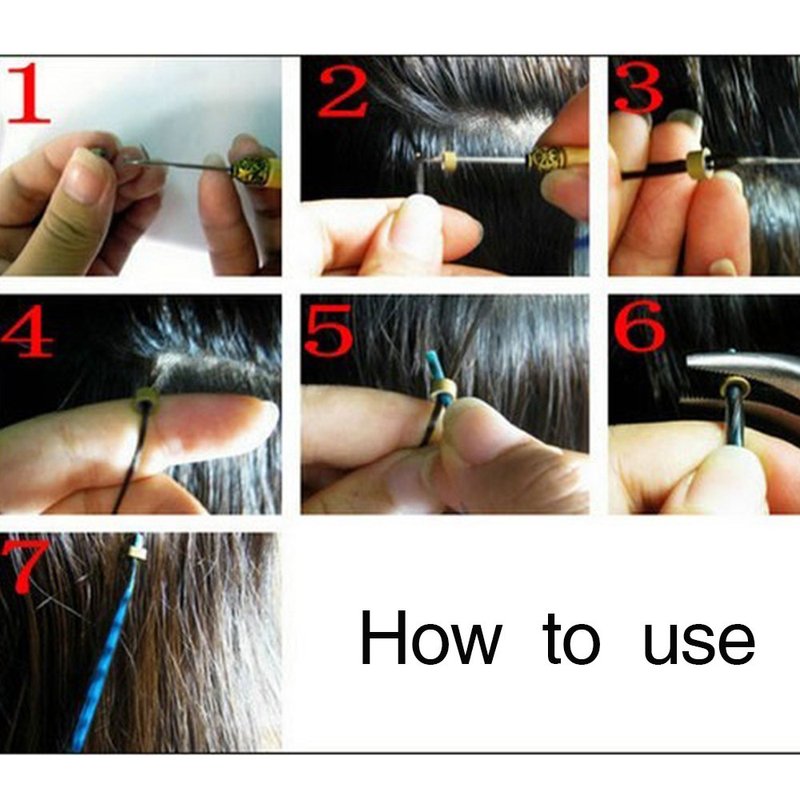 1
2
3
4
5
6
7
How to use