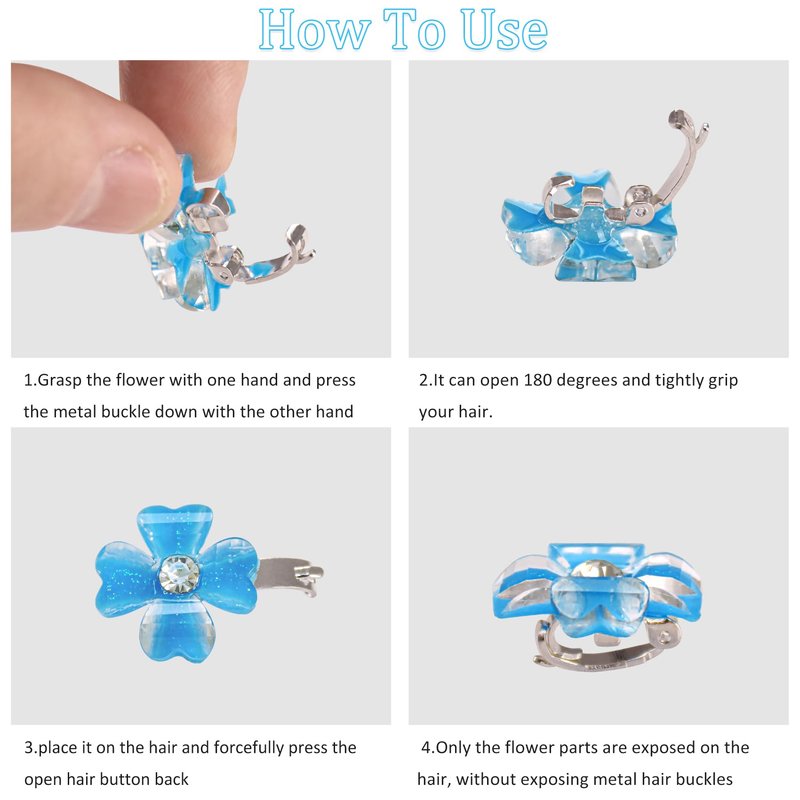 How To Use

1.Grasp the flower with one hand and press the metal buckle down with the other hand

2.It can open 180 degrees and tightly grip your hair.

3.place it on the hair and forcefully press the open hair button back

4.Only the flower parts are exposed on the hair, without exposing metal hair buckles