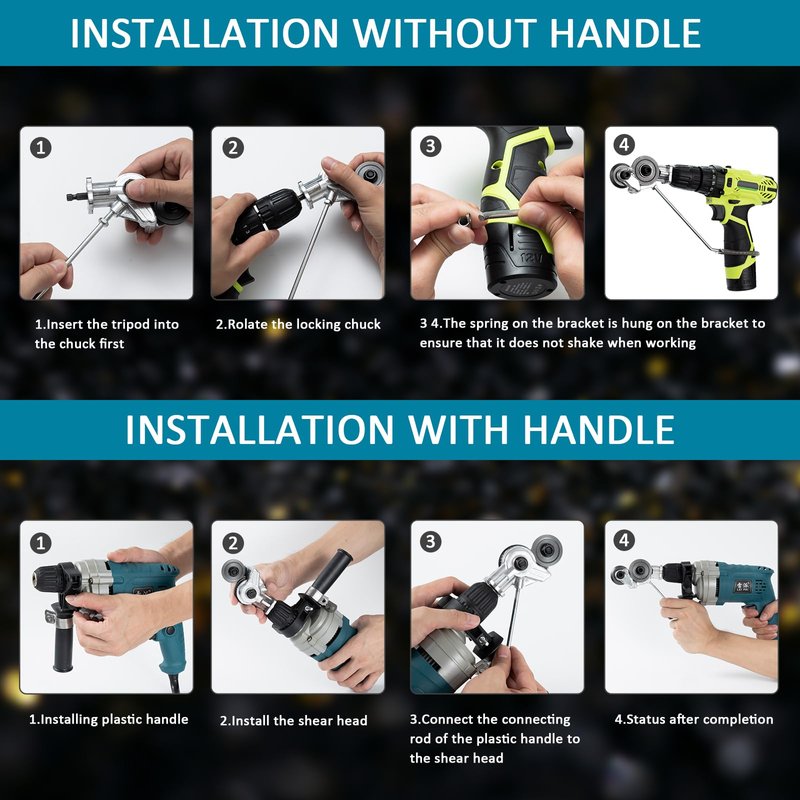 INSTALLATION WITHOUT HANDLE

1

2

3

4

12V

1.Insert the tripod into the chuck first

2.Rolate the locking chuck

3 4.The spring on the bracket is hung on the bracket to ensure that it does not shake when working

INSTALLATION WITH HANDLE

1

2

3

4

1.Installing plastic handle

2.Install the shear head

3.Connect the connecting rod of the plastic handle to the shear head

4.Status after completion