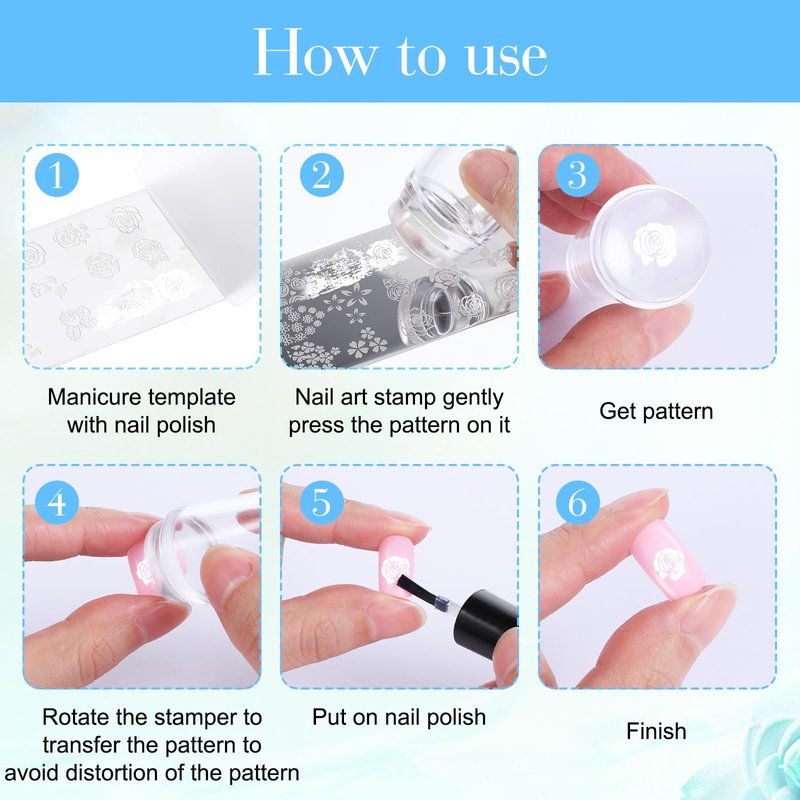 How to use

1

Manicure template with nail polish

2

Nail art stamp gently press the pattern on it

3

Get pattern

4

Rotate the stamper to transfer the pattern to avoid distortion of the pattern

5

Put on nail polish

6

Finish