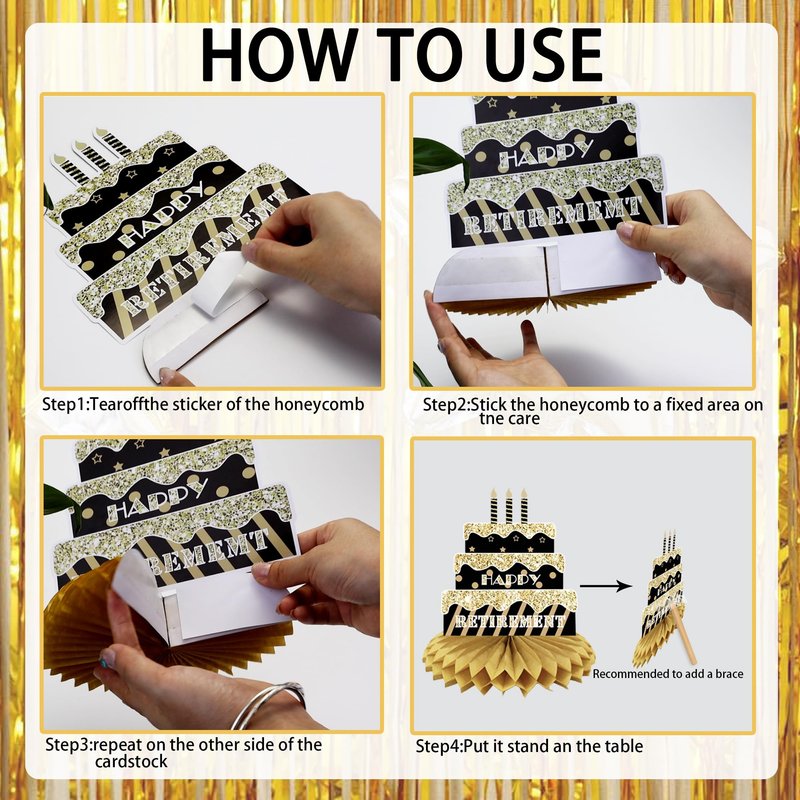 HOW TO USE

HAPPY
RETIREMEMT

Step1:Tearoffthe sticker of the honeycomb

HAPPY
RETIREMEMT

Step2:Stick the honeycomb to a fixed area on tne care

HAPPY
REMEMT

Step3:repeat on the other side of the cardstock

HAPPY
RETIREMENT

Recommended to add a brace

Step4:Put it stand an the table