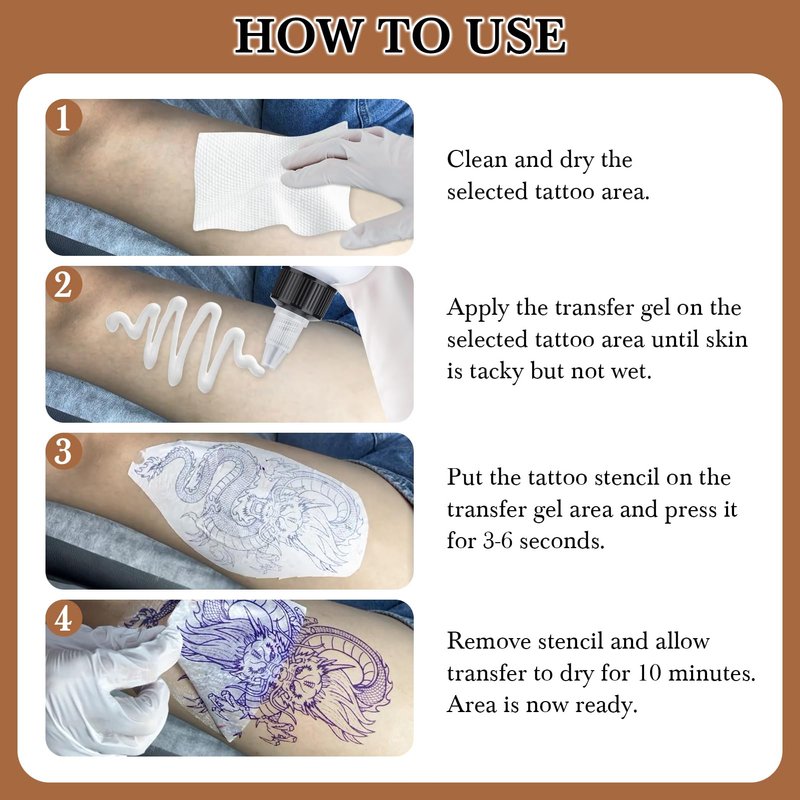 HOW TO USE

1

Clean and dry the selected tattoo area.

2

Apply the transfer gel on the selected tattoo area until skin is tacky but not wet.

3

Put the tattoo stencil on the transfer gel area and press it for 3-6 seconds.

4

Remove stencil and allow transfer to dry for 10 minutes. Area is now ready.