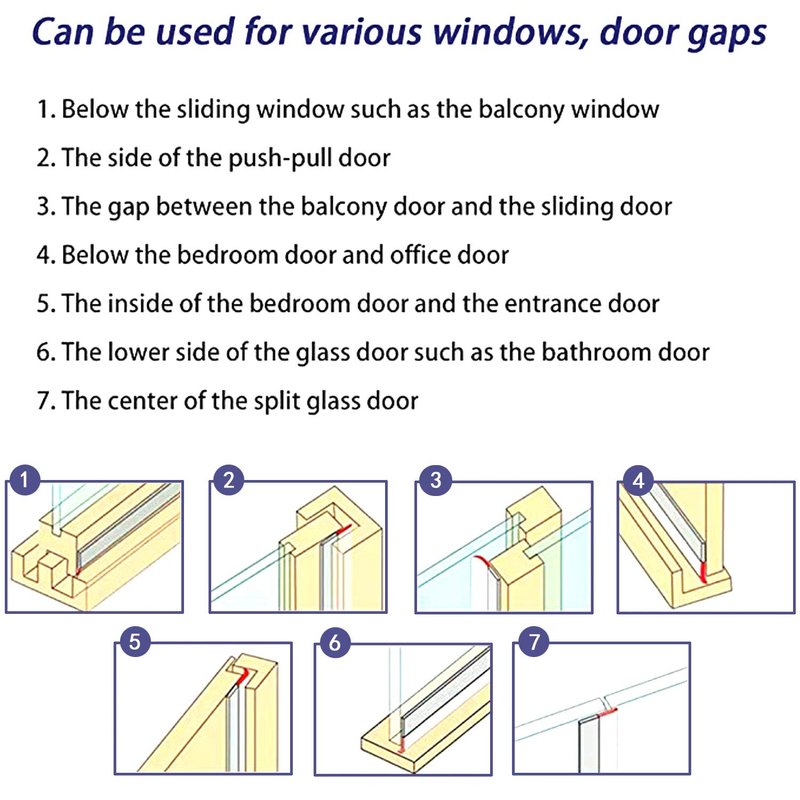 Can be used for various windows, door gaps

1. Below the sliding window such as the balcony window
2. The side of the push-pull door
3. The gap between the balcony door and the sliding door
4. Below the bedroom door and office door
5. The inside of the bedroom door and the entrance door
6. The lower side of the glass door such as the bathroom door
7. The center of the split glass door

1
2
3
4
5
6
7