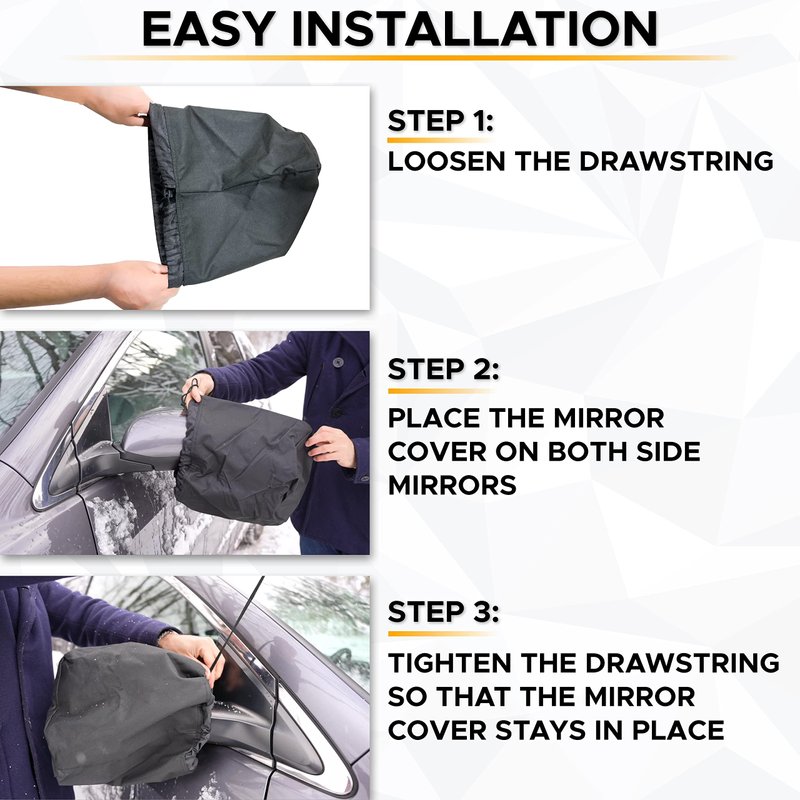 EASY INSTALLATION

STEP 1:
LOOSEN THE DRAWSTRING

STEP 2:
PLACE THE MIRROR COVER ON BOTH SIDE MIRRORS

STEP 3:
TIGHTEN THE DRAWSTRING SO THAT THE MIRROR COVER STAYS IN PLACE