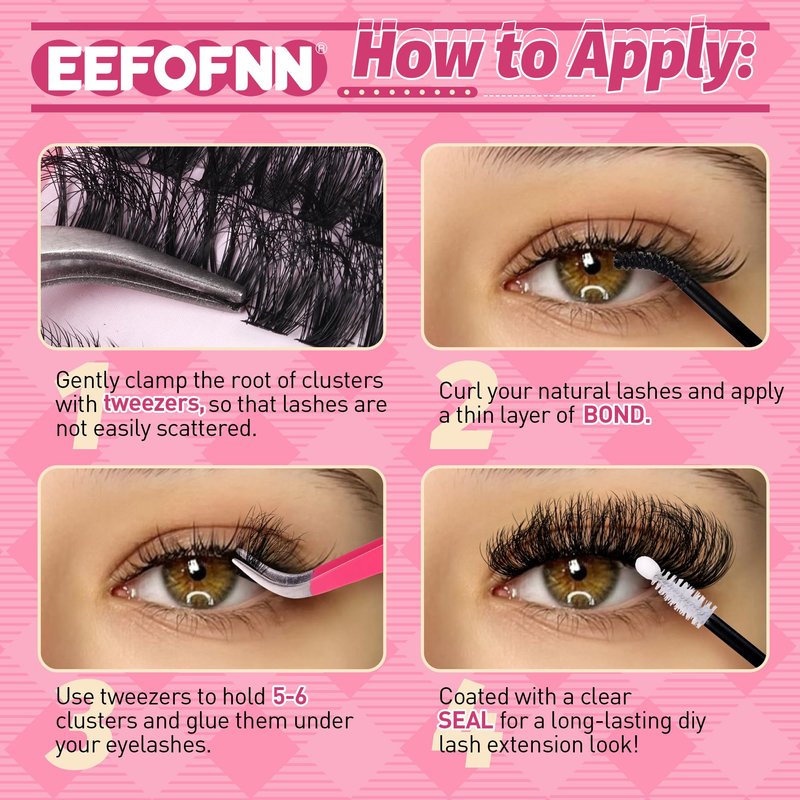 EEFOFNN®
How to Apply:

1
Gently clamp the root of clusters with tweezers, so that lashes are not easily scattered.

2
Curl your natural lashes and apply a thin layer of BOND.

3
Use tweezers to hold 5-6 clusters and glue them under your eyelashes.

4
Coated with a clear SEAL for a long-lasting diy lash extension look!