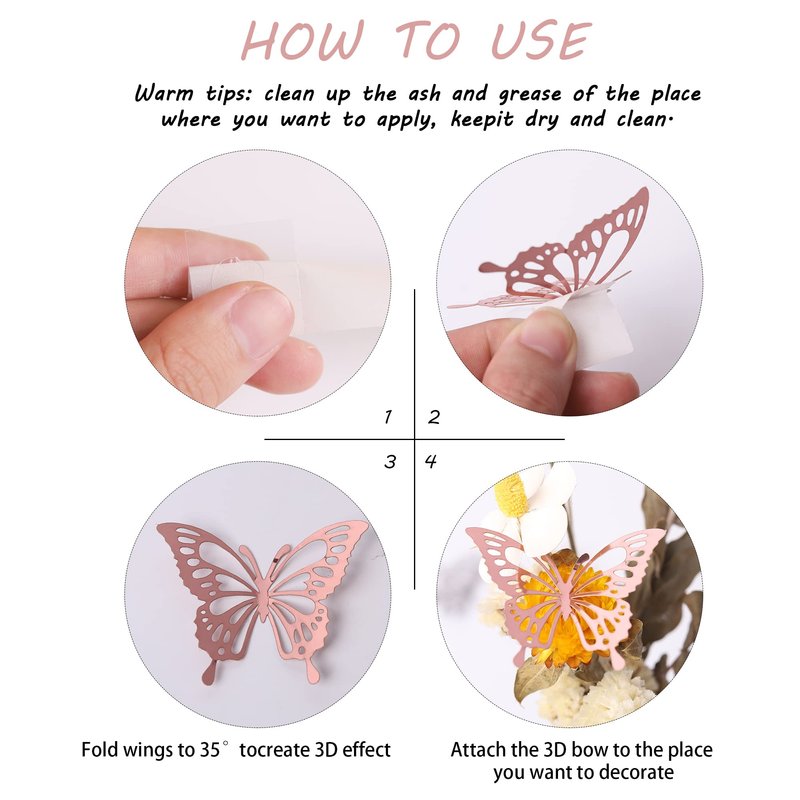 HOW TO USE

Warm tips: clean up the ash and grease of the place where you want to apply, keepit dry and clean.

1
2
3
4

Fold wings to 35° tocreate 3D effect

Attach the 3D bow to the place you want to decorate