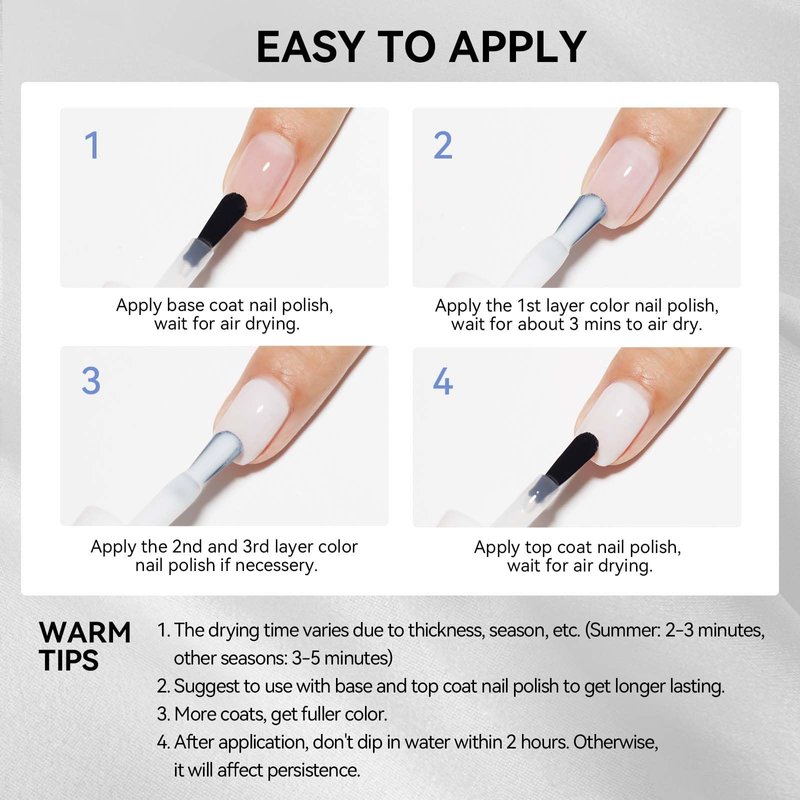 EASY TO APPLY

1

Apply base coat nail polish, wait for air drying.

2

Apply the 1st layer color nail polish, wait for about 3 mins to air dry.

3

Apply the 2nd and 3rd layer color nail polish if necessery.

4

Apply top coat nail polish, wait for air drying.

WARM TIPS

1. The drying time varies due to thickness, season, etc. (Summer: 2-3 minutes, other seasons: 3-5 minutes)
2. Suggest to use with base and top coat nail polish to get longer lasting.
3. More coats, get fuller color.
4. After application, don't dip in water within 2 hours. Otherwise, it will affect persistence.