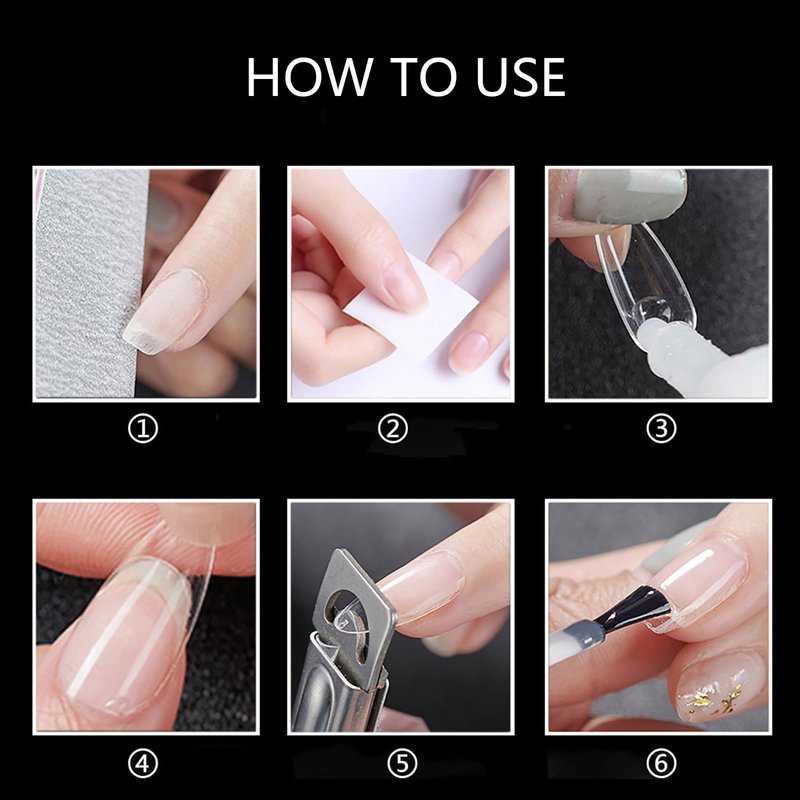 HOW TO USE

①

②

③

④

⑤

⑥