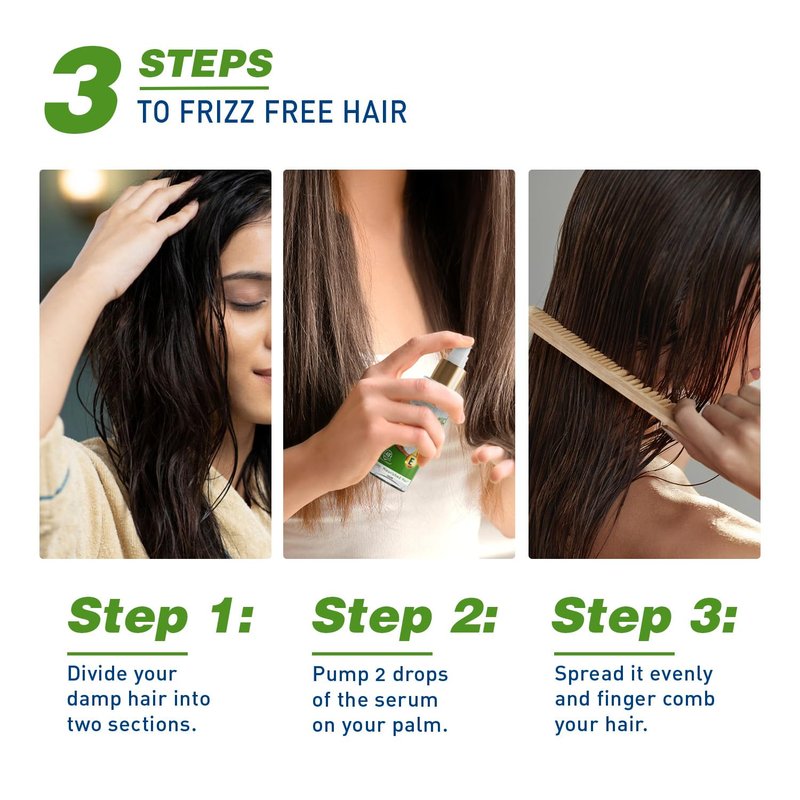 3 STEPS
TO FRIZZ FREE HAIR

Step 1:
Divide your damp hair into two sections.

Step 2:
Pump 2 drops of the serum on your palm.

Step 3:
Spread it evenly and finger comb your hair.