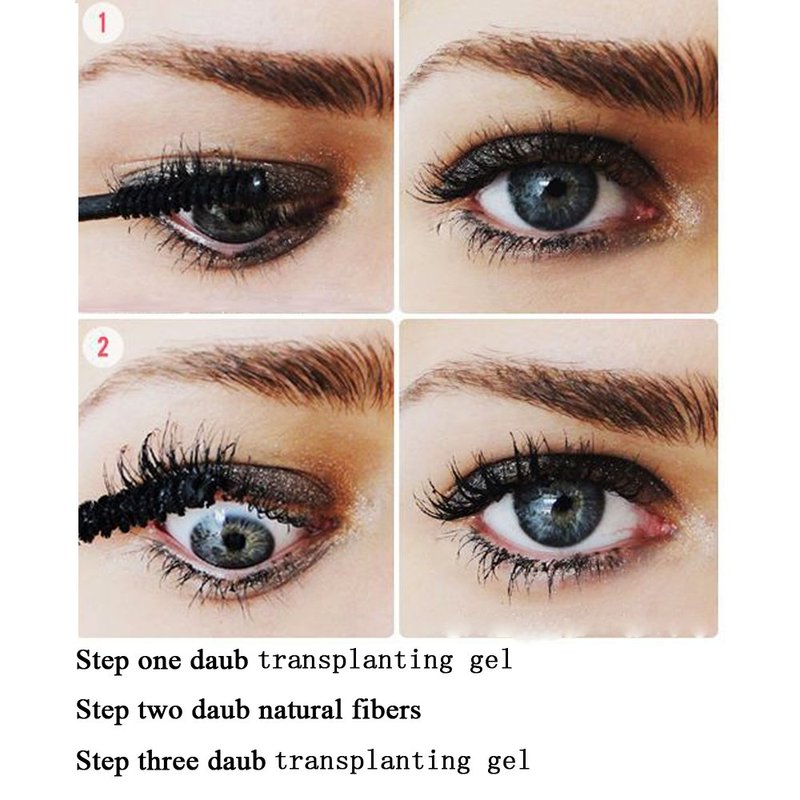 1

2

Step one daub transplanting gel

Step two daub natural fibers

Step three daub transplanting gel