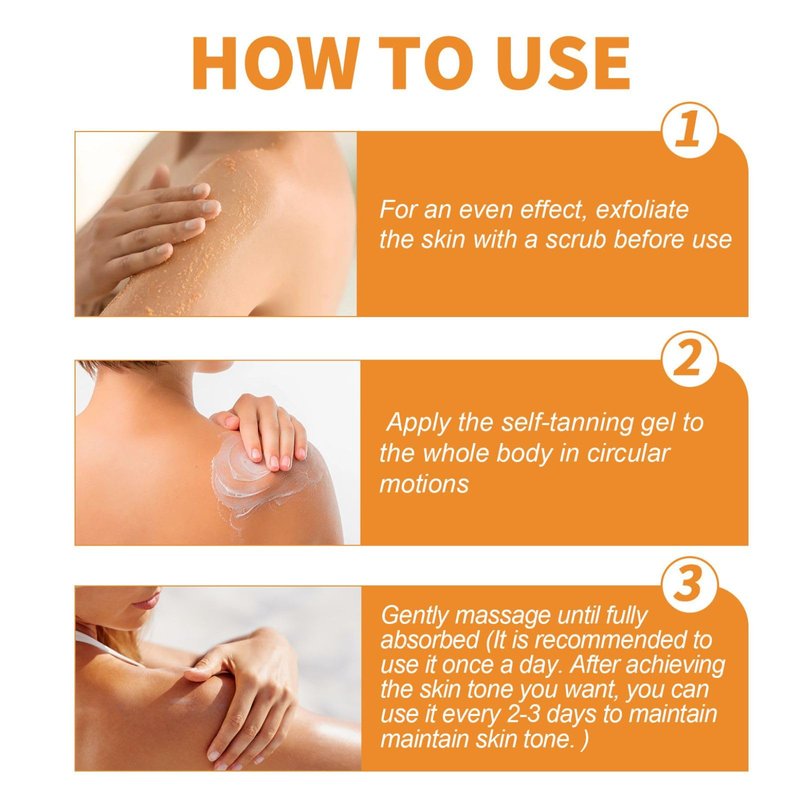 HOW TO USE

1

For an even effect, exfoliate the skin with a scrub before use

2

Apply the self-tanning gel to the whole body in circular motions

3

Gently massage until fully absorbed (It is recommended to use it once a day. After achieving the skin tone you want, you can use it every 2-3 days to maintain maintain skin tone. )