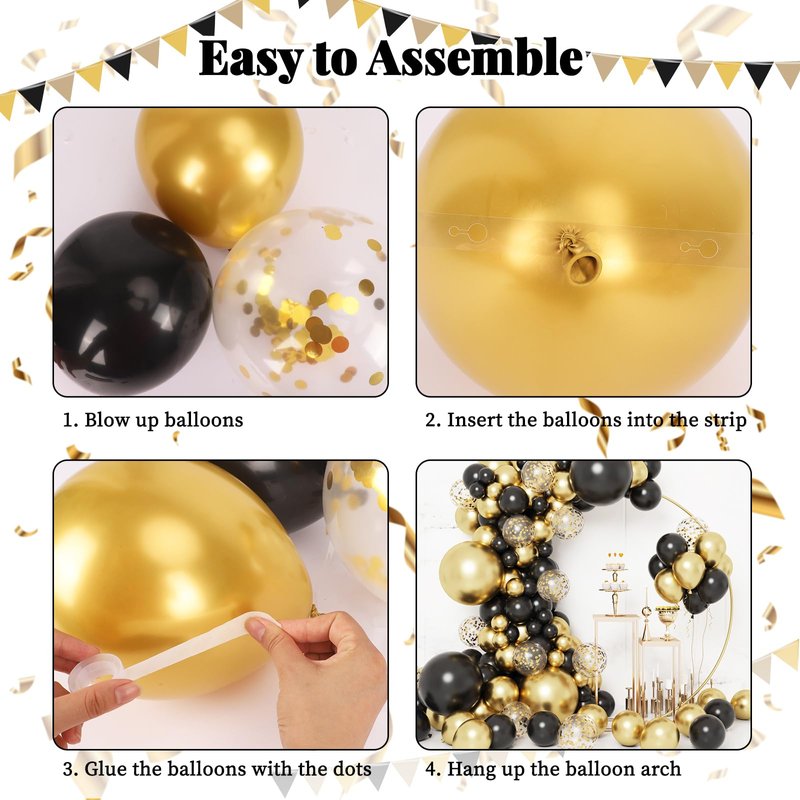 Easy to Assemble

1. Blow up balloons

2. Insert the balloons into the strip

3. Glue the balloons with the dots

4. Hang up the balloon arch