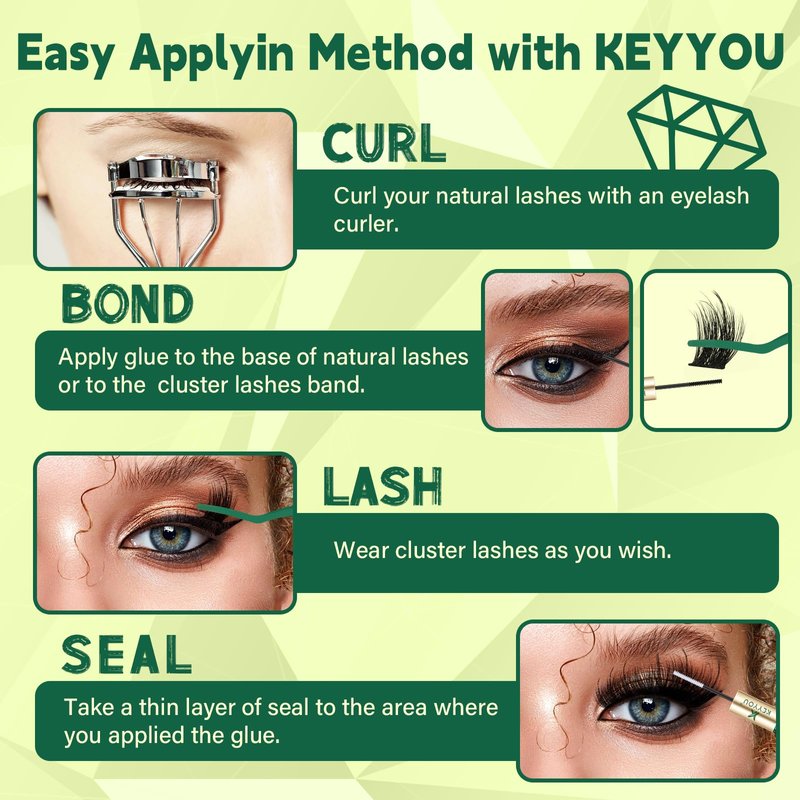 Easy Applyin Method with KEYYOU

CURL

Curl your natural lashes with an eyelash curler.

BOND

Apply glue to the base of natural lashes or to the  cluster lashes band.

LASH

Wear cluster lashes as you wish.

SEAL

Take a thin layer of seal to the area where you applied the glue.

KEYYOU