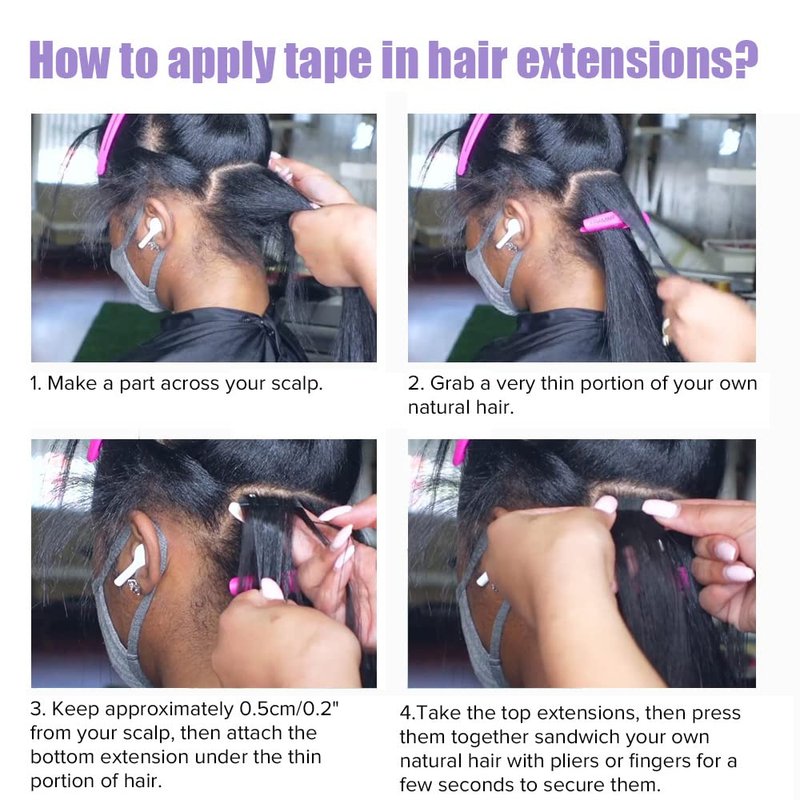 How to apply tape in hair extensions?

1. Make a part across your scalp.

2. Grab a very thin portion of your own natural hair.

3. Keep approximately 0.5cm/0.2" from your scalp, then attach the bottom extension under the thin portion of hair.

4.Take the top extensions, then press them together sandwich your own natural hair with pliers or fingers for a few seconds to secure them.