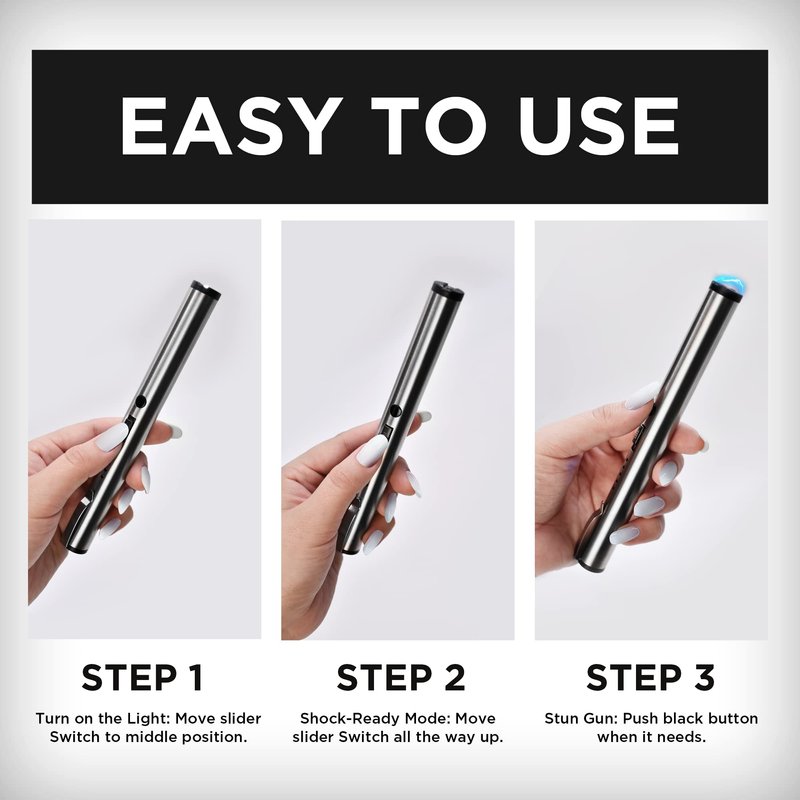 EASY TO USE

STEP 1

Turn on the Light: Move slider Switch to middle position.

STEP 2

Shock-Ready Mode: Move slider Switch all the way up.

STEP 3

Stun Gun: Push black button when it needs.