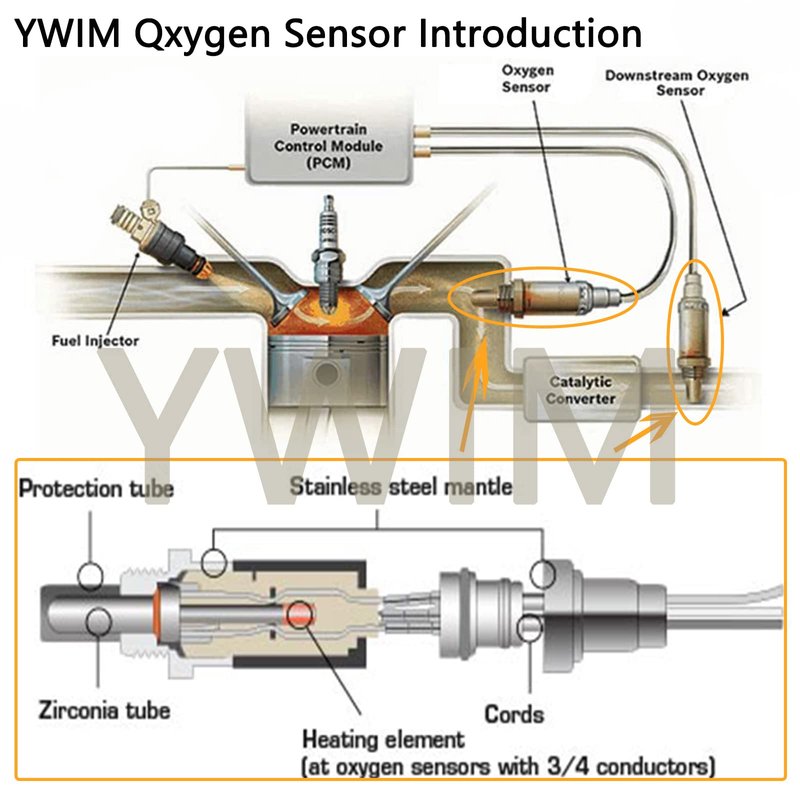 YWIM Qxygen Sensor Introduction

Oxygen Sensor

Downstream Oxygen Sensor

Powertrain Control Module (PCM)

Fuel Injector

Catalytic Converter

YWIM

Protection tube

Stainless steel mantle

Zirconia tube

Cords

Heating element (at oxygen sensors with 3/4 conductors)