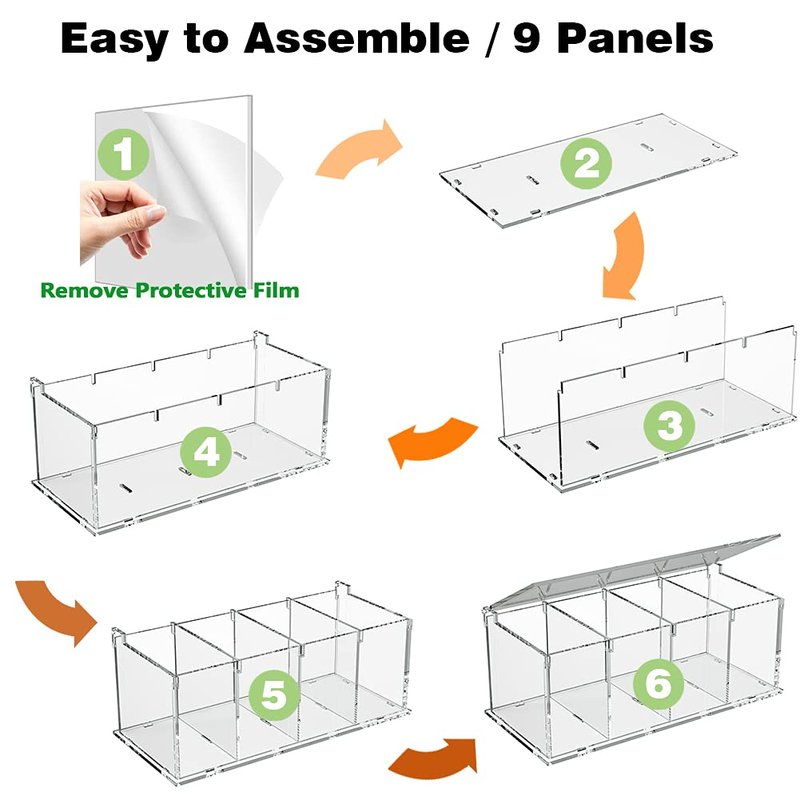 Easy to Assemble / 9 Panels

1

Remove Protective Film

2

3

4

5

6