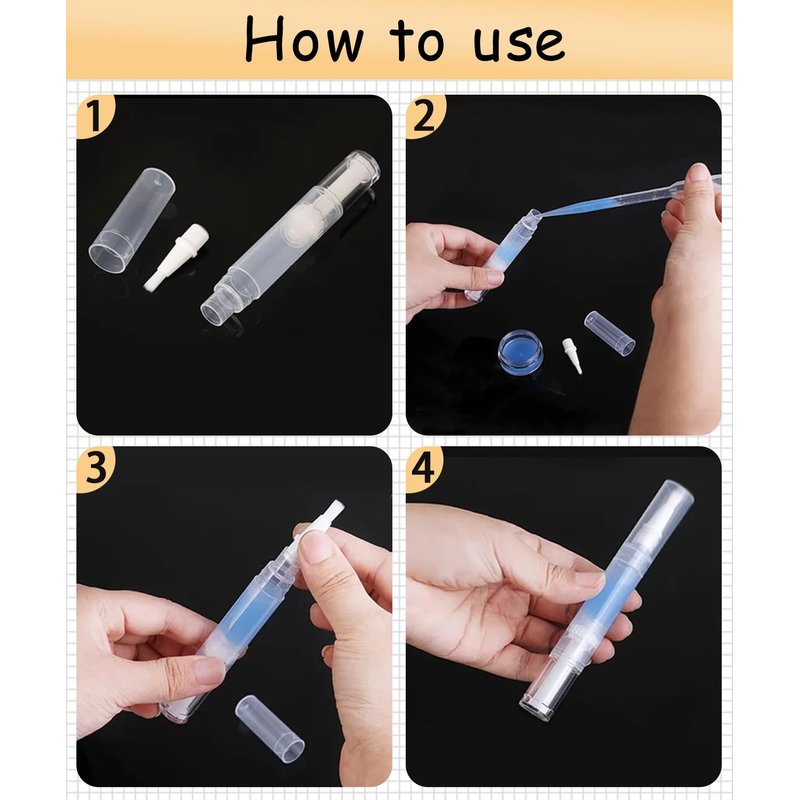 How to use

1

2

3

4