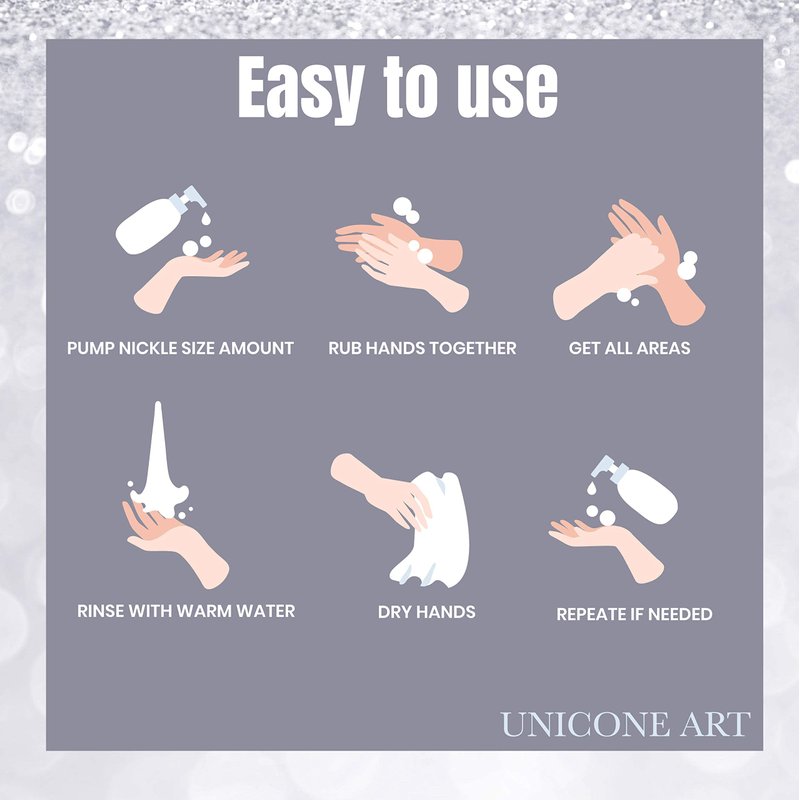 Easy to use

PUMP NICKLE SIZE AMOUNT

RUB HANDS TOGETHER

GET ALL AREAS

RINSE WITH WARM WATER

DRY HANDS

REPEATE IF NEEDED

UNICONE ART