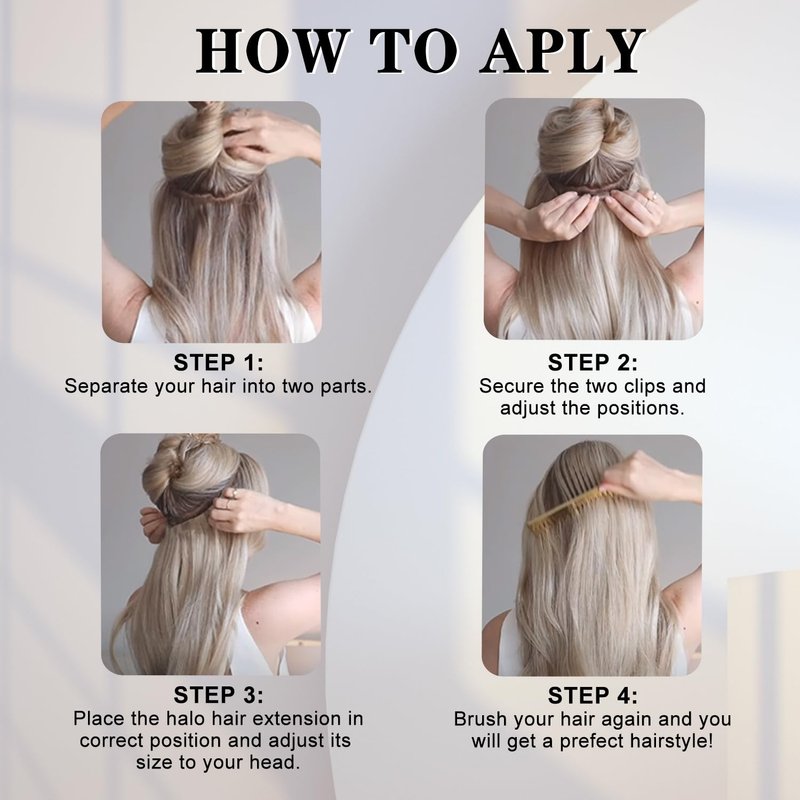 HOW TO APLY

STEP 1:
Separate your hair into two parts.

STEP 2:
Secure the two clips and adjust the positions.

STEP 3:
Place the halo hair extension in correct position and adjust its size to your head.

STEP 4:
Brush your hair again and you will get a prefect hairstyle!