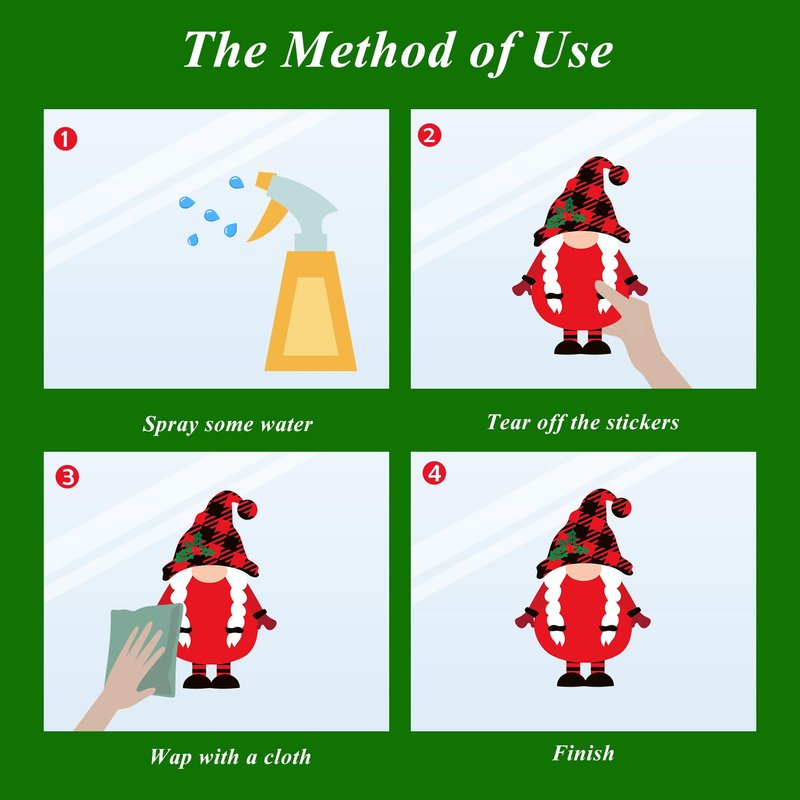 The Method of Use

1

Spray some water

2

Tear off the stickers

3

Wap with a cloth

4

Finish