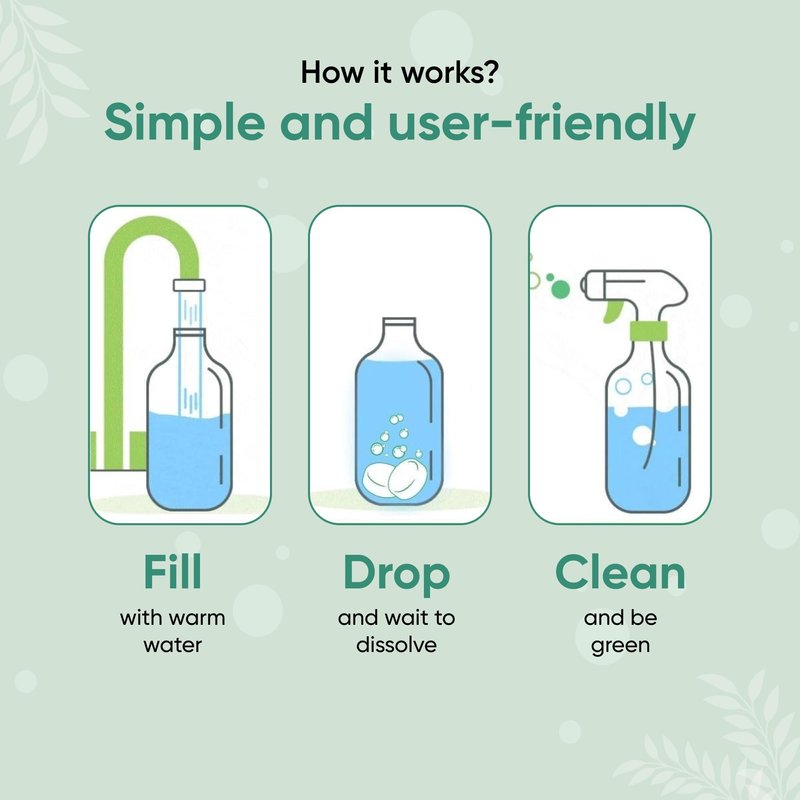 How it works?

Simple and user-friendly

Fill
with warm water

Drop
and wait to dissolve

Clean
and be green