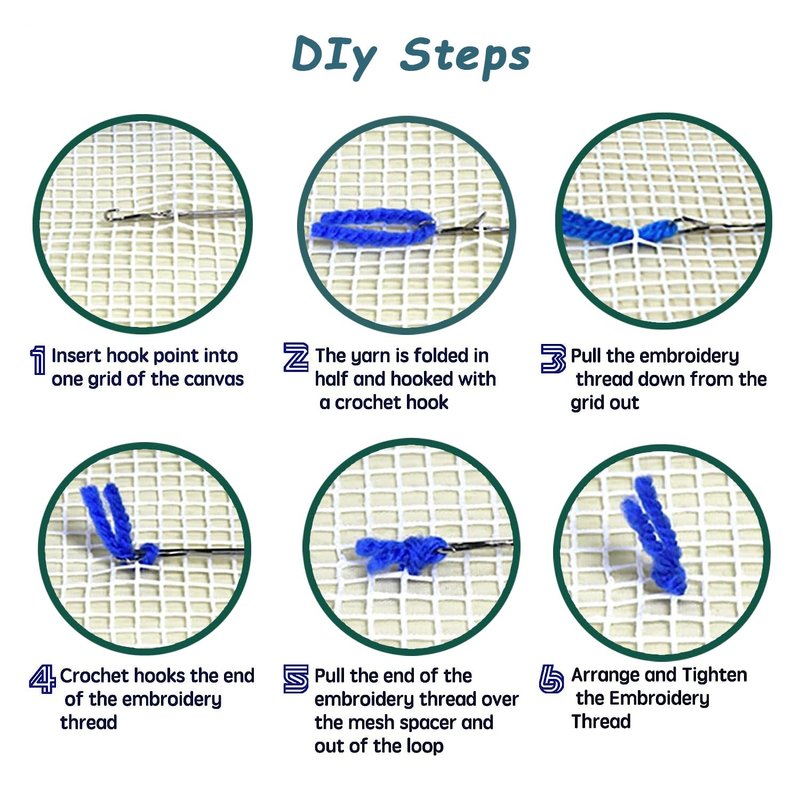 DIy Steps

1 Insert hook point into one grid of the canvas

2 The yarn is folded in half and hooked with a crochet hook

3 Pull the embroidery thread down from the grid out

4 Crochet hooks the end of the embroidery thread

5 Pull the end of the embroidery thread over the mesh spacer and out of the loop

6 Arrange and Tighten the Embroidery Thread