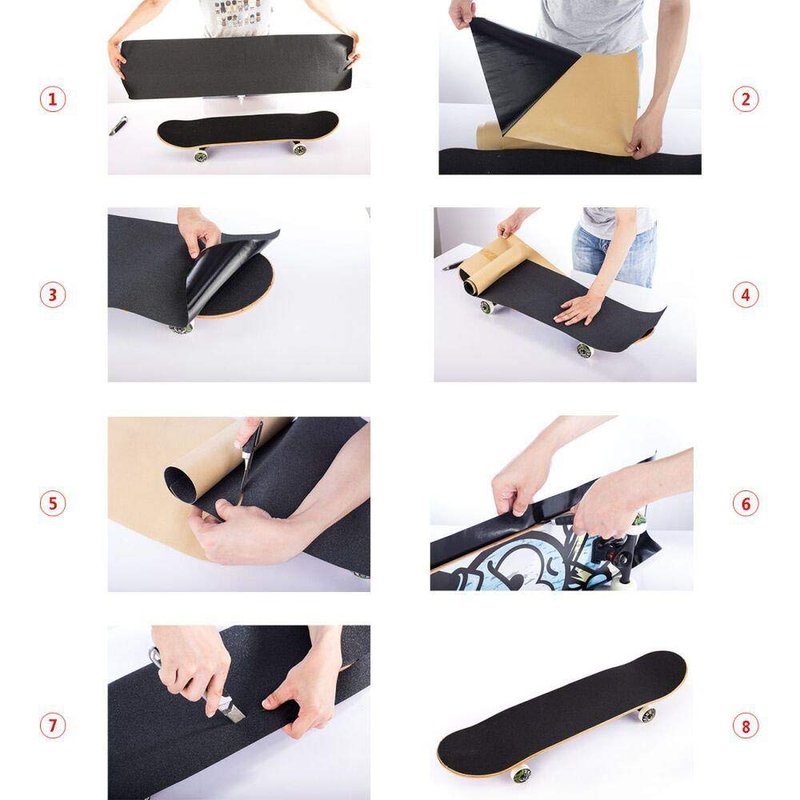 1
2
3
4
5
6
7
8