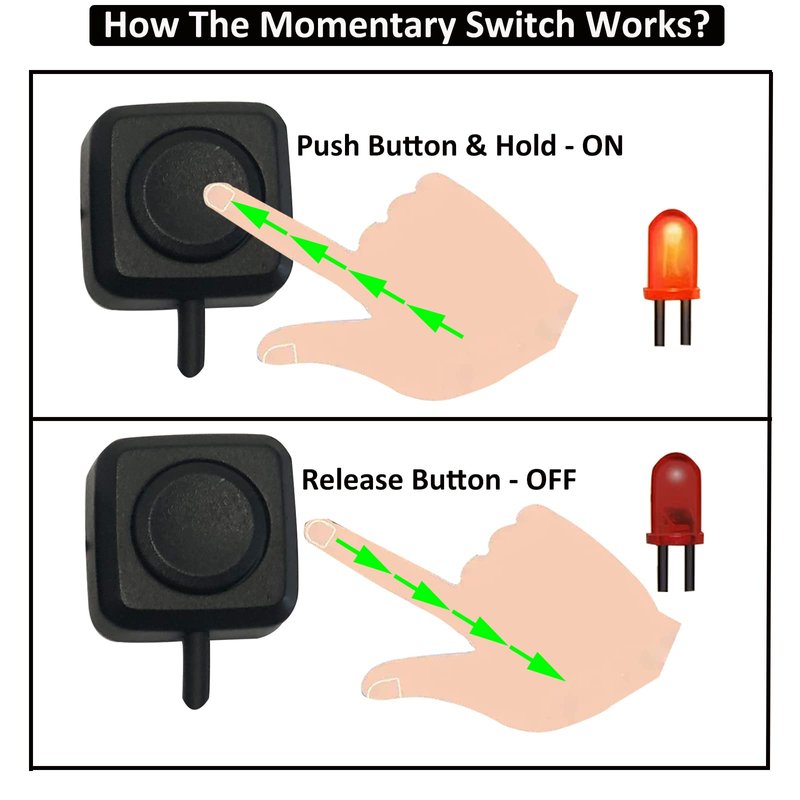 How The Momentary Switch Works?

Push Button & Hold - ON

Release Button - OFF