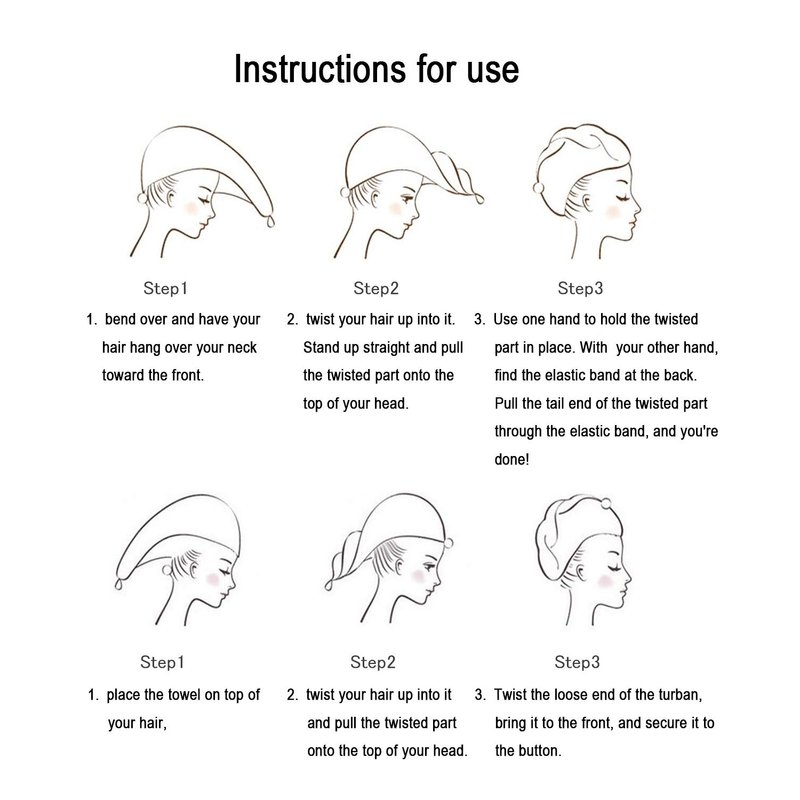 Instructions for use

Step1

1. bend over and have your hair hang over your neck toward the front.

Step2

2. twist your hair up into it. Stand up straight and pull the twisted part onto the top of your head.

Step3

3. Use one hand to hold the twisted part in place. With your other hand, find the elastic band at the back. Pull the tail end of the twisted part through the elastic band, and you're done!

Step1

1. place the towel on top of your hair,

Step2

2. twist your hair up into it and pull the twisted part onto the top of your head.

Step3

3. Twist the loose end of the turban, bring it to the front, and secure it to the button.