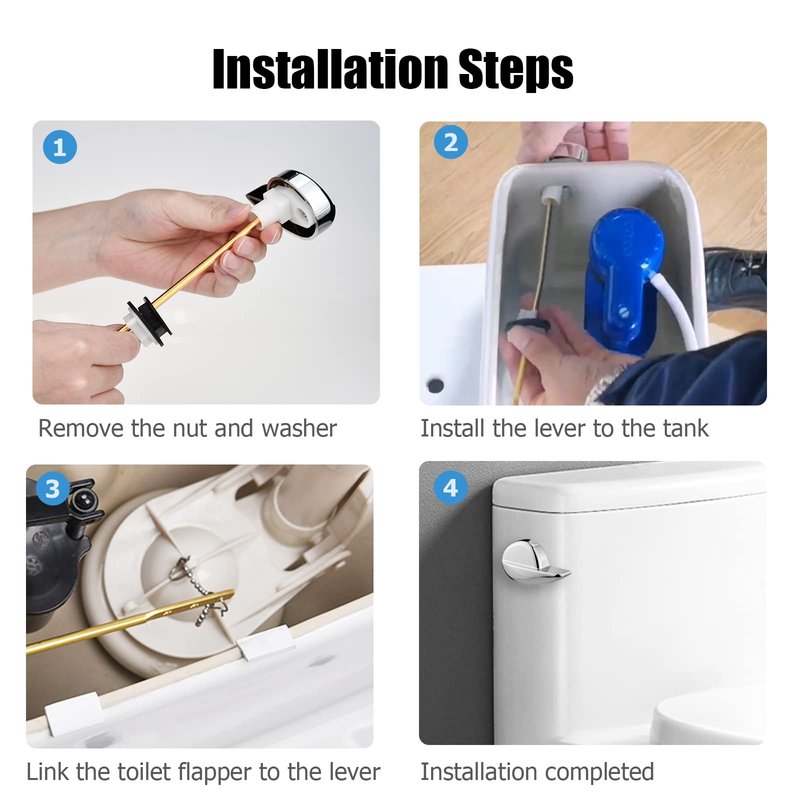 Installation Steps

1

Remove the nut and washer

2

Install the lever to the tank

3

Link the toilet flapper to the lever

4

Installation completed