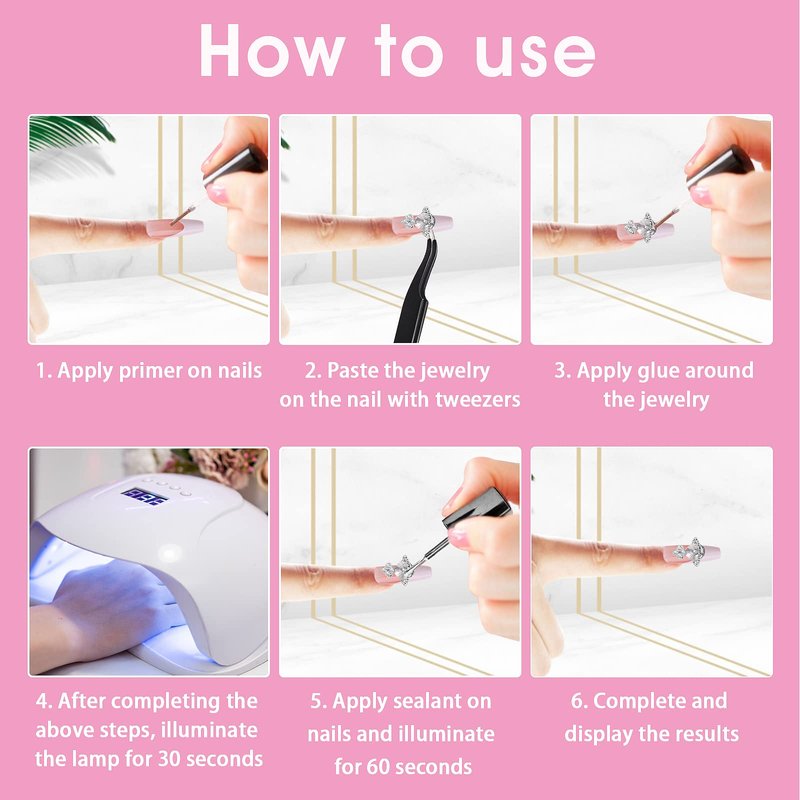 How to use

1. Apply primer on nails

2. Paste the jewelry on the nail with tweezers

3. Apply glue around the jewelry

4. After completing the above steps, illuminate the lamp for 30 seconds

5. Apply sealant on nails and illuminate for 60 seconds

6. Complete and display the results