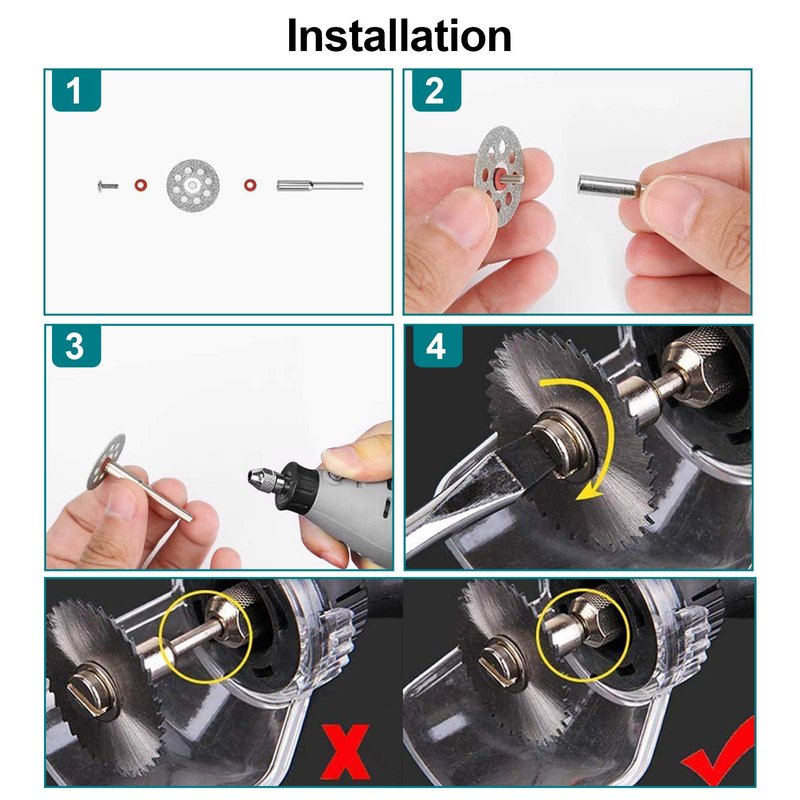 Installation

1

2

3

4