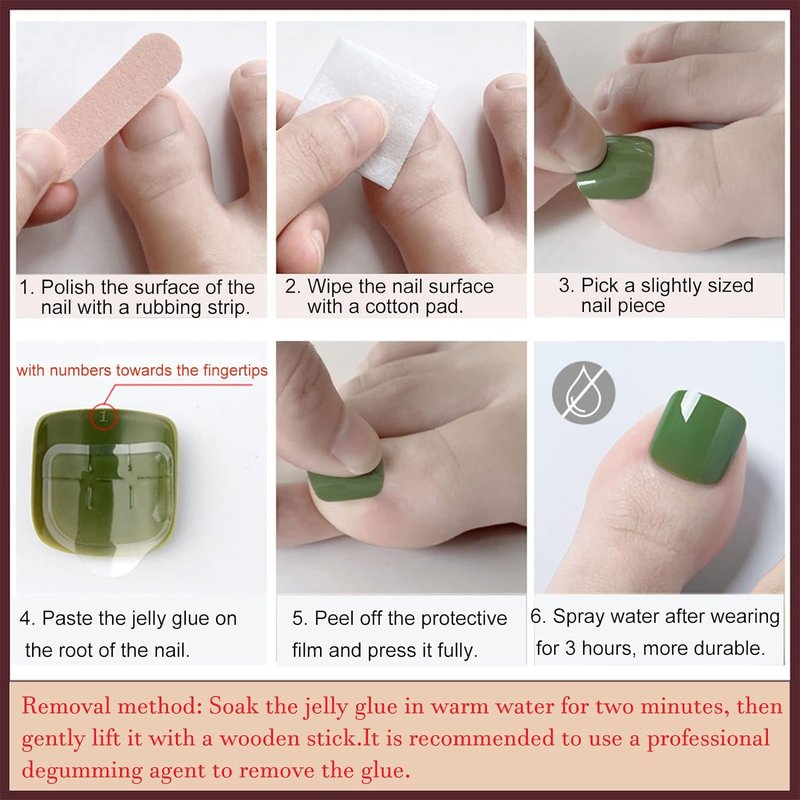 1. Polish the surface of the nail with a rubbing strip.

2. Wipe the nail surface with a cotton pad.

3. Pick a slightly sized nail piece

with numbers towards the fingertips

1

4. Paste the jelly glue on the root of the nail.

5. Peel off the protective film and press it fully.

6. Spray water after wearing for 3 hours, more durable.

Removal method: Soak the jelly glue in warm water for two minutes, then gently lift it with a wooden stick.It is recommended to use a professional degumming agent to remove the glue.