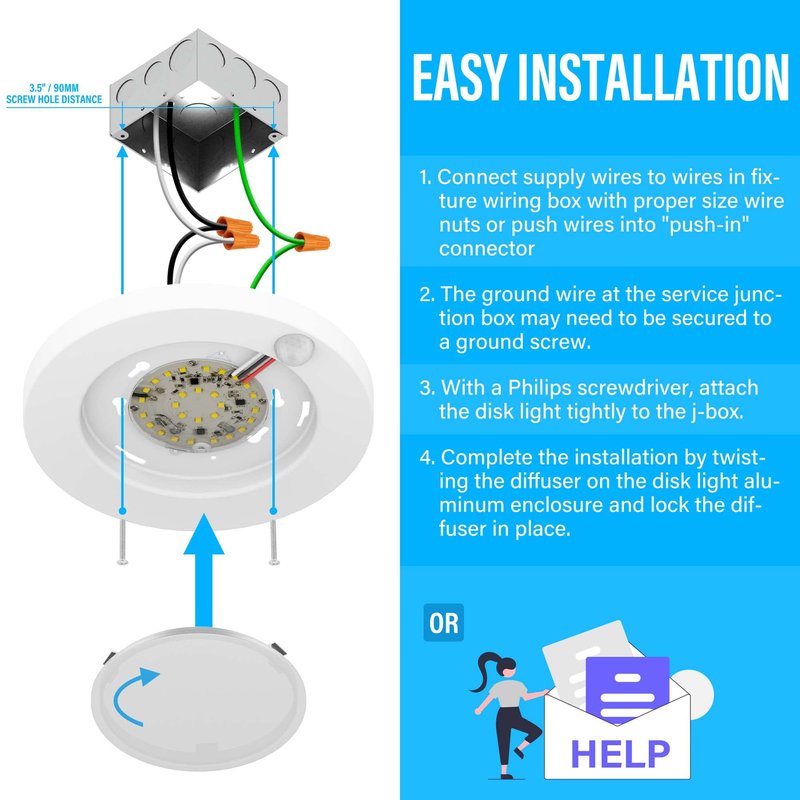 3.5" / 90MM
SCREW HOLE DISTANCE

EASY INSTALLATION

1. Connect supply wires to wires in fixture wiring box with proper size wire nuts or push wires into "push-in" connector

2. The ground wire at the service junction box may need to be secured to a ground screw.

3. With a Philips screwdriver, attach the disk light tightly to the j-box.

4. Complete the installation by twisting the diffuser on the disk light aluminum enclosure and lock the diffuser in place.

OR

HELP