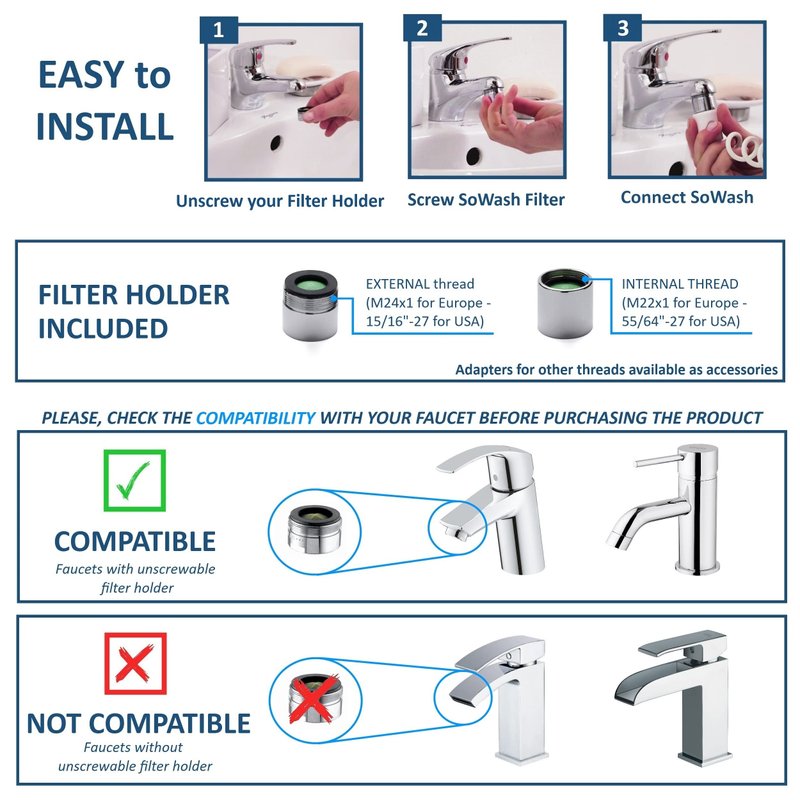 EASY to INSTALL

1
Unscrew your Filter Holder

2
Screw SoWash Filter

3
Connect SoWash

FILTER HOLDER INCLUDED

EXTERNAL thread (M24x1 for Europe - 15/16"-27 for USA)

INTERNAL THREAD (M22x1 for Europe - 55/64"-27 for USA)

Adapters for other threads available as accessories

PLEASE, CHECK THE COMPATIBILITY WITH YOUR FAUCET BEFORE PURCHASING THE PRODUCT

COMPATIBLE
Faucets with unscrewable filter holder

NOT COMPATIBLE
Faucets without unscrewable filter holder