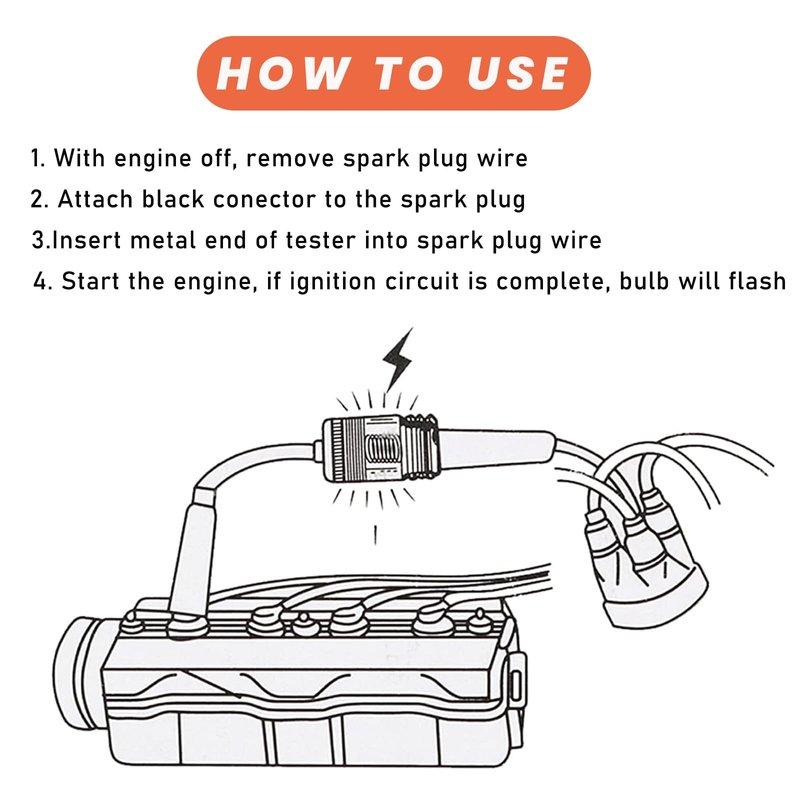 HOW TO USE

1. With engine off, remove spark plug wire

2. Attach black conector to the spark plug

3.Insert metal end of tester into spark plug wire

4. Start the engine, if ignition circuit is complete, bulb will flash