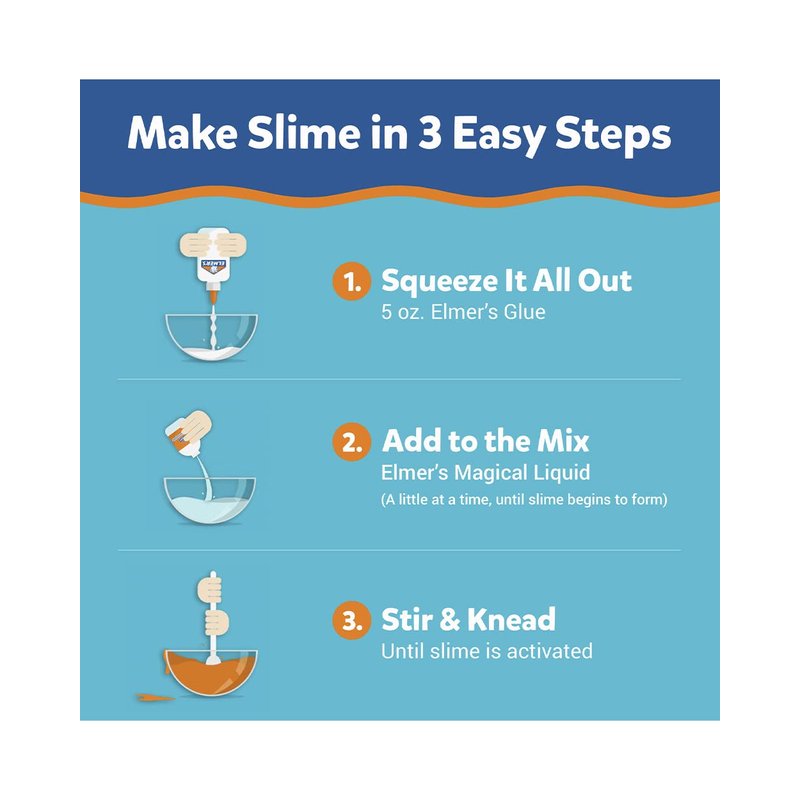 Make Slime in 3 Easy Steps

ELMER'S

1. Squeeze It All Out
5 oz. Elmer's Glue

2. Add to the Mix
Elmer's Magical Liquid
(A little at a time, until slime begins to form)

3. Stir & Knead
Until slime is activated