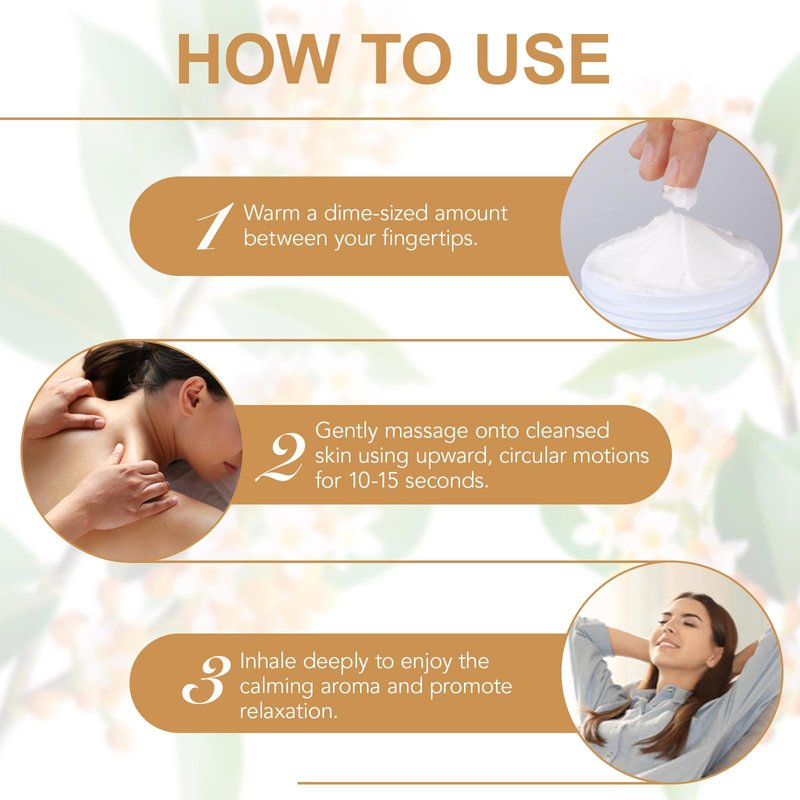 HOW TO USE

1 Warm a dime-sized amount between your fingertips.

2 Gently massage onto cleansed skin using upward, circular motions for 10-15 seconds.

3 Inhale deeply to enjoy the calming aroma and promote relaxation.