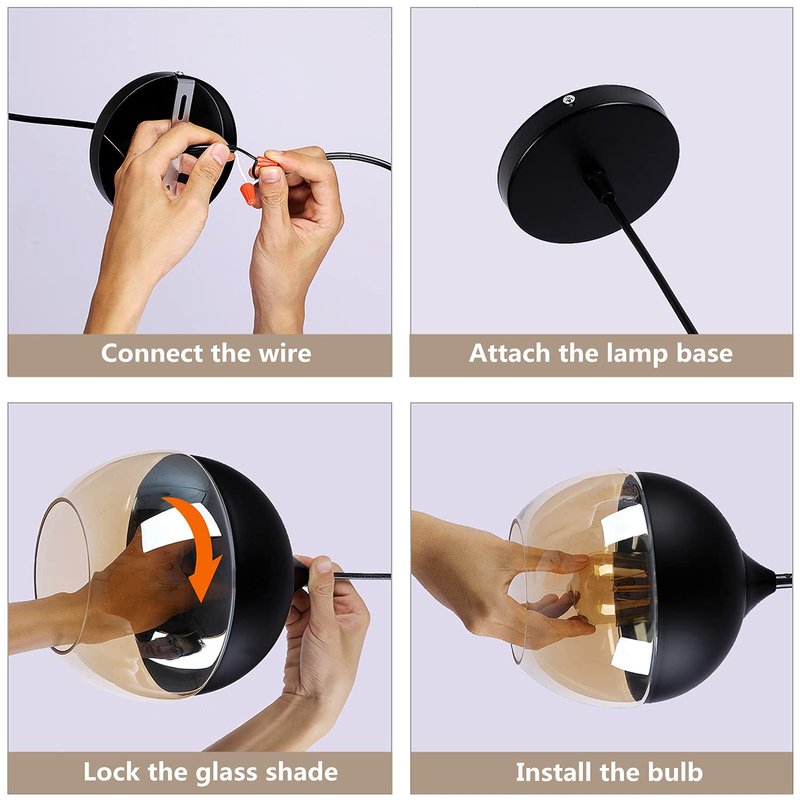 Connect the wire

Attach the lamp base

Lock the glass shade

Install the bulb