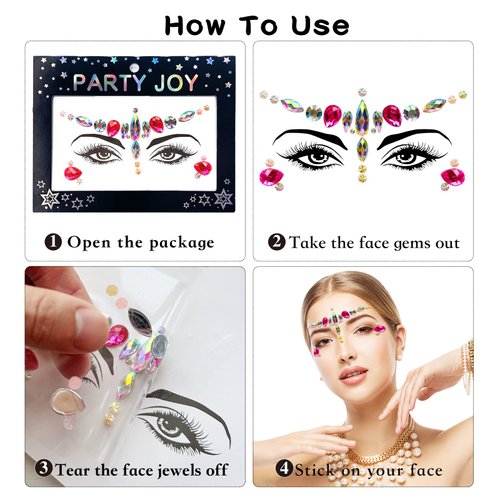 How To Use

PARTY JOY

1 Open the package

2 Take the face gems out

3 Tear the face jewels off

4 Stick on your face