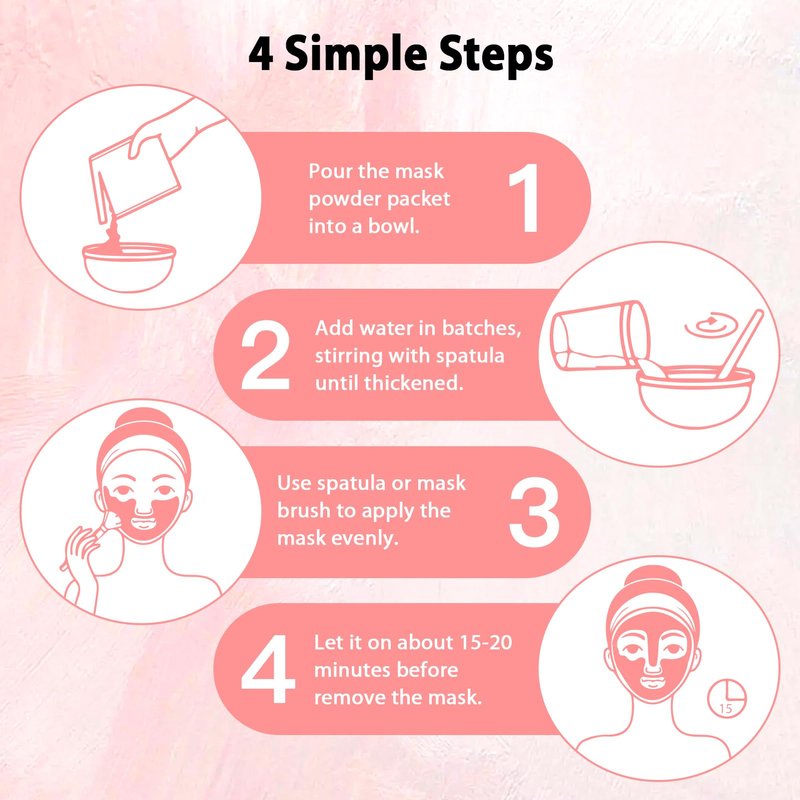 4 Simple Steps

Pour the mask powder packet into a bowl.

1

2

Add water in batches, stirring with spatula until thickened.

Use spatula or mask brush to apply the mask evenly.

3

4

Let it on about 15-20 minutes before remove the mask.

15