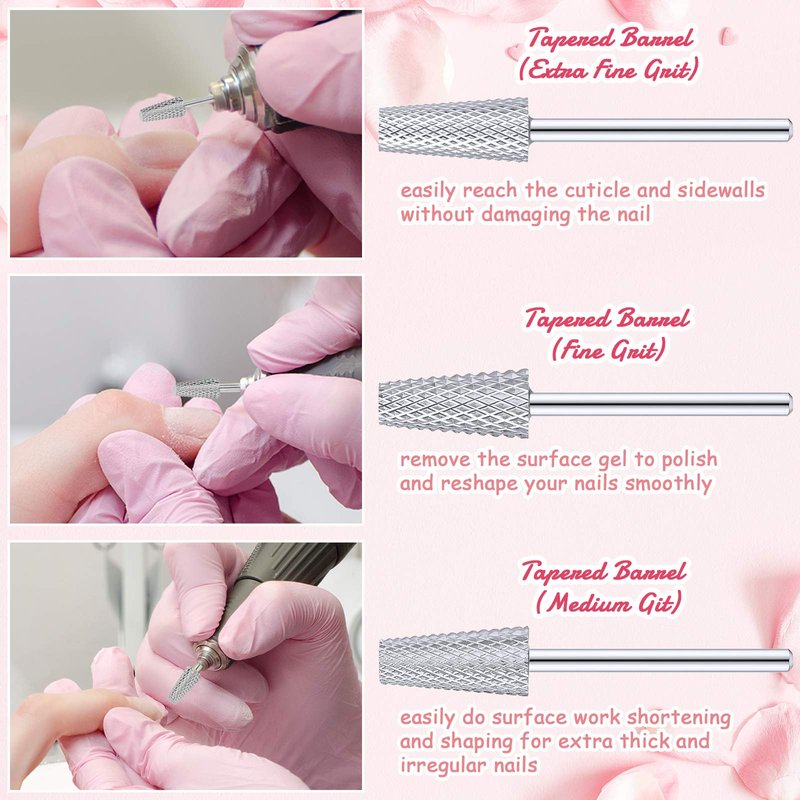 Tapered Barrel
(Extra Fine Grit)

easily reach the cuticle and sidewalls without damaging the nail

Tapered Barrel
(Fine Grit)

remove the surface gel to polish and reshape your nails smoothly

Tapered Barrel
(Medium Git)

easily do surface work shortening and shaping for extra thick and irregular nails