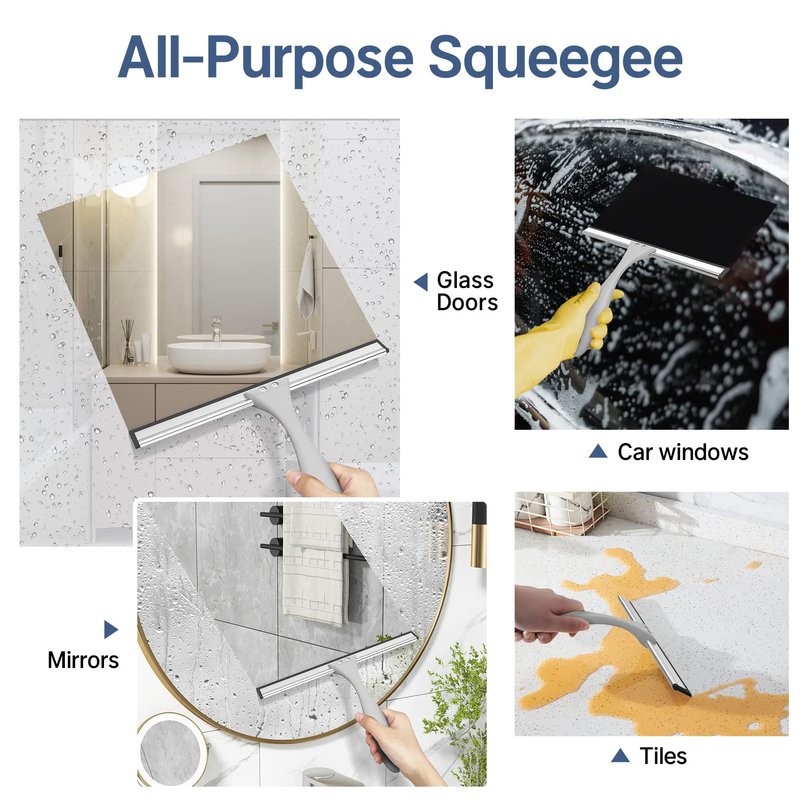 All-Purpose Squeegee

Glass Doors

Car windows

Mirrors

Tiles