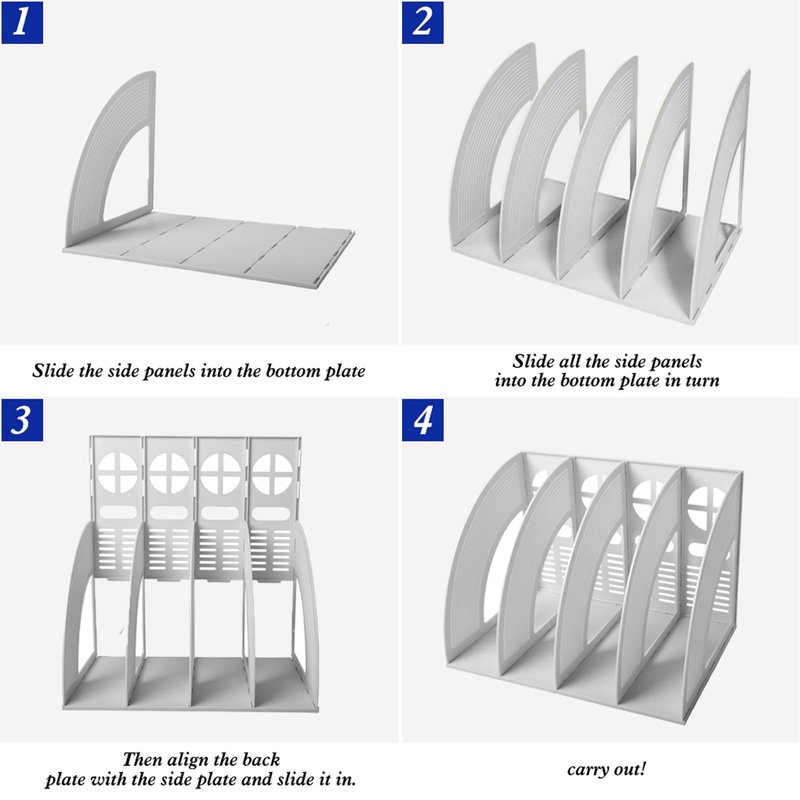 1

Slide the side panels into the bottom plate

2

Slide all the side panels into the bottom plate in turn

3

Then align the back plate with the side plate and slide it in.

4

carry out!