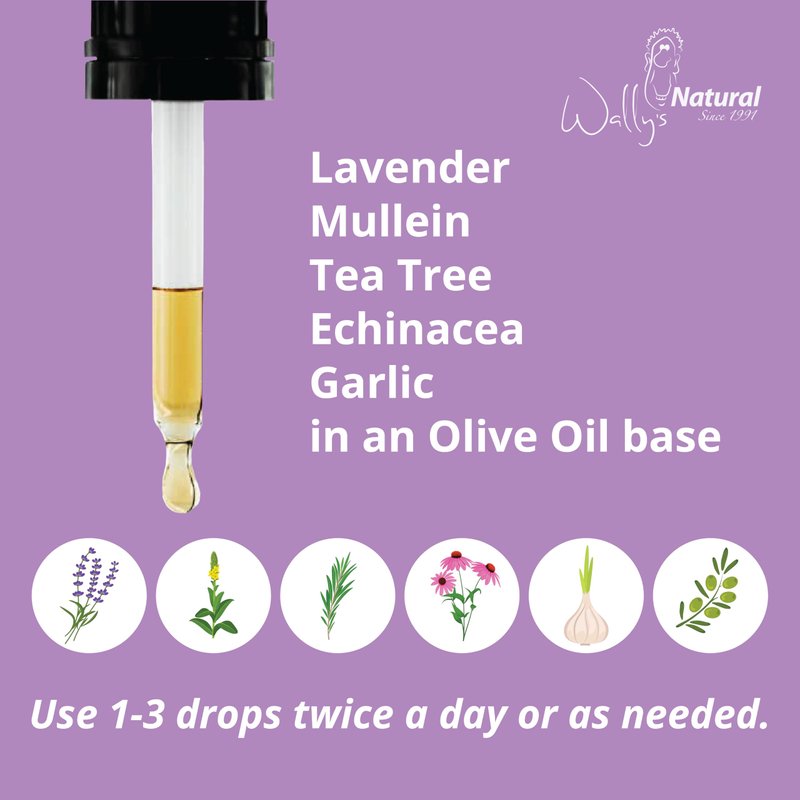 Wally's Natural Since 1991

Lavender
Mullein
Tea Tree
Echinacea
Garlic
in an Olive Oil base

Use 1-3 drops twice a day or as needed.