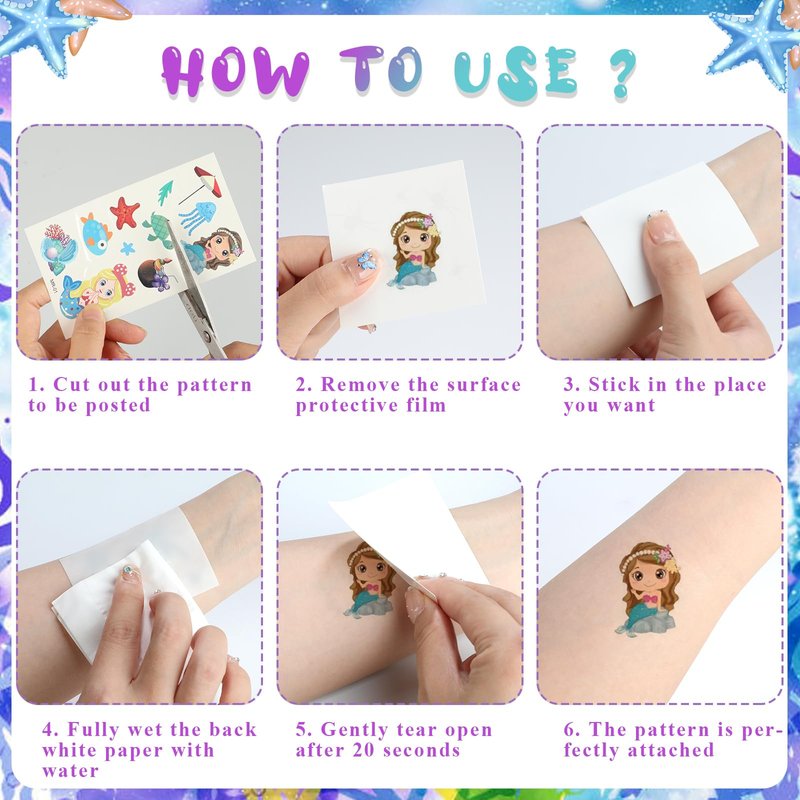 HOW TO USE ?

1. Cut out the pattern to be posted

2. Remove the surface protective film

3. Stick in the place you want

4. Fully wet the back white paper with water

5. Gently tear open after 20 seconds

6. The pattern is perfectly attached