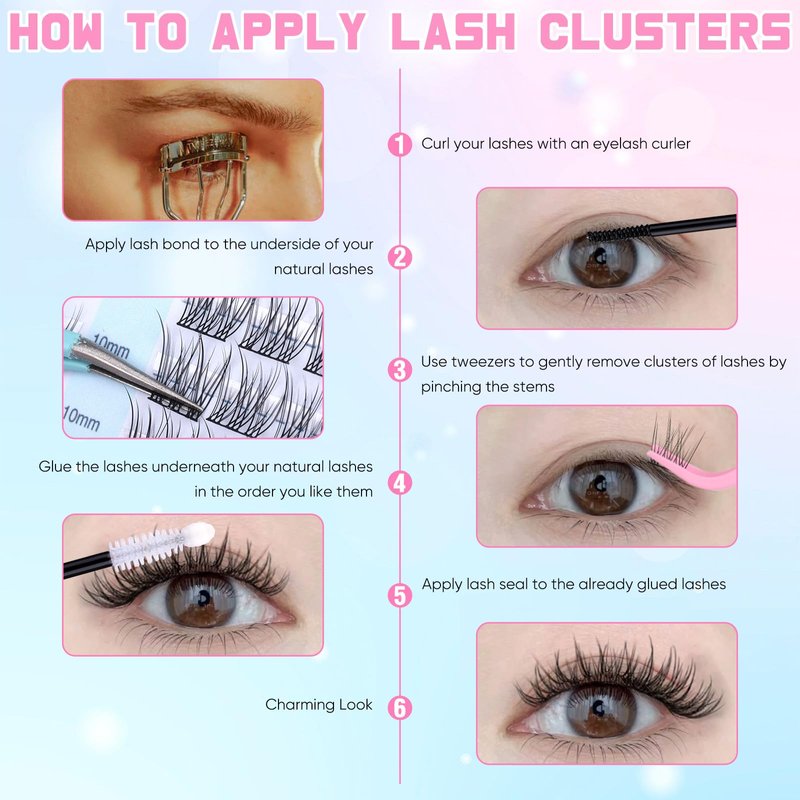 HOW TO APPLY LASH CLUSTERS

1 Curl your lashes with an eyelash curler

Apply lash bond to the underside of your natural lashes 2

10mm

10mm

3 Use tweezers to gently remove clusters of lashes by pinching the stems

Glue the lashes underneath your natural lashes in the order you like them 4

5 Apply lash seal to the already glued lashes

Charming Look 6