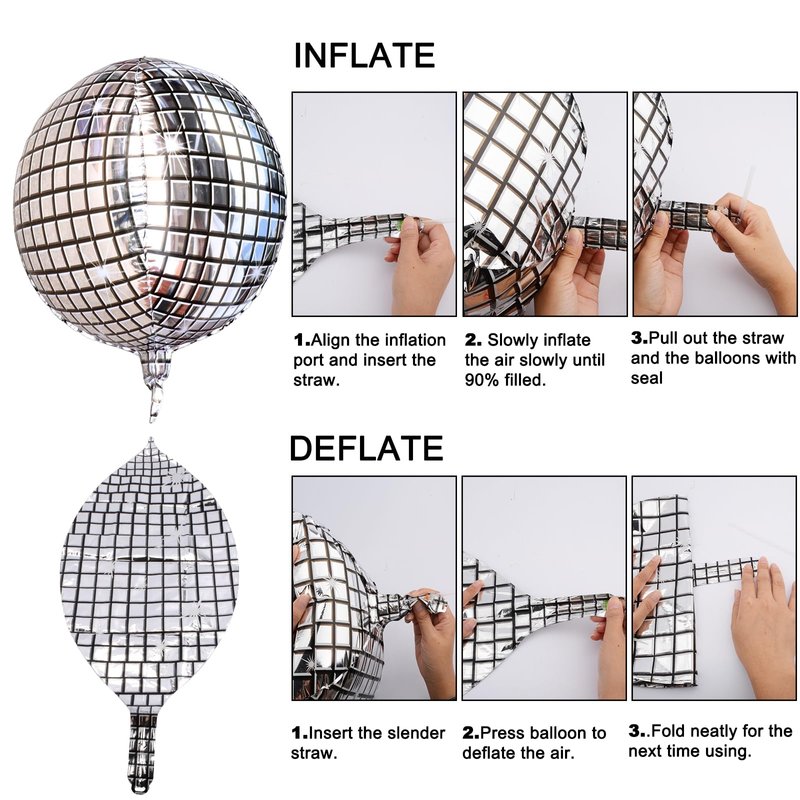 INFLATE

1.Align the inflation port and insert the straw.

2. Slowly inflate the air slowly until 90% filled.

3.Pull out the straw and the balloons with seal

DEFLATE

1.Insert the slender straw.

2.Press balloon to deflate the air.

3..Fold neatly for the next time using.